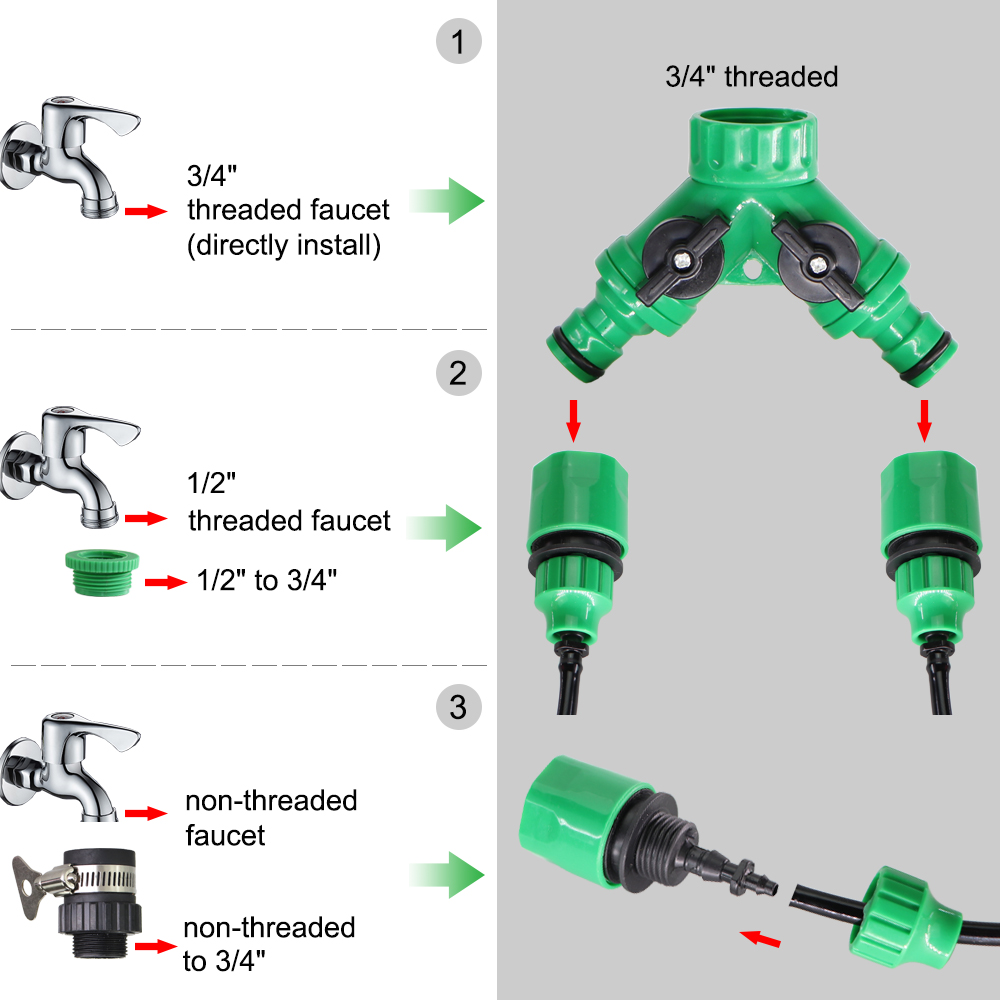 1

3/4" threaded faucet (directly install)

3/4" threaded

2

1/2" threaded faucet

1/2" to 3/4"

3

non-threaded faucet

non-threaded to 3/4"