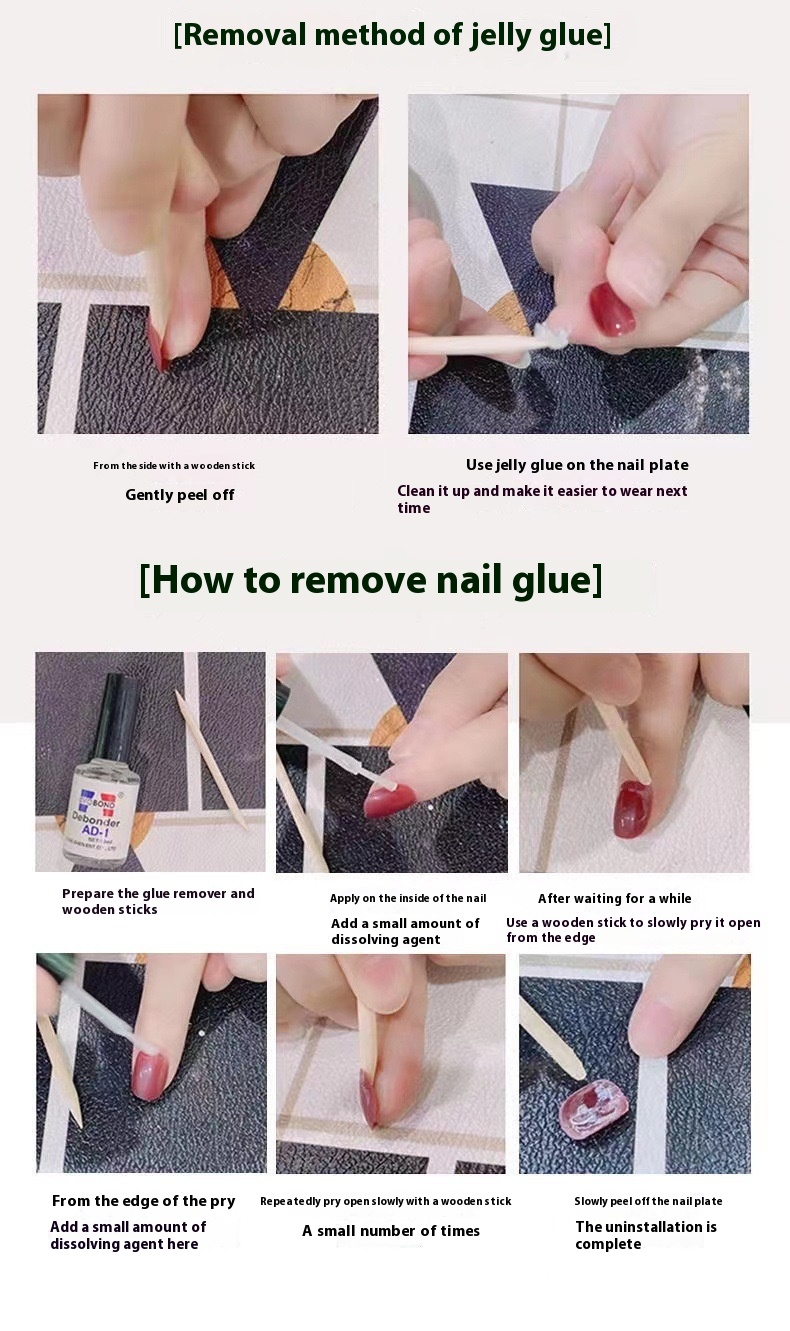 [Removal method of jelly glue]

From the side with a wooden stick

Gently peel off

Use jelly glue on the nail plate

Clean it up and make it easier to wear next time

[How to remove nail glue]

BOND
Debonder
AD-1

Prepare the glue remover and wooden sticks

Apply on the inside of the nail

Add a small amount of dissolving agent

After waiting for a while

Use a wooden stick to slowly pry it open from the edge

From the edge of the pry

Add a small amount of dissolving agent here

Repeatedly pry open slowly with a wooden stick

A small number of times

Slowly peel off the nail plate

The uninstallation is complete