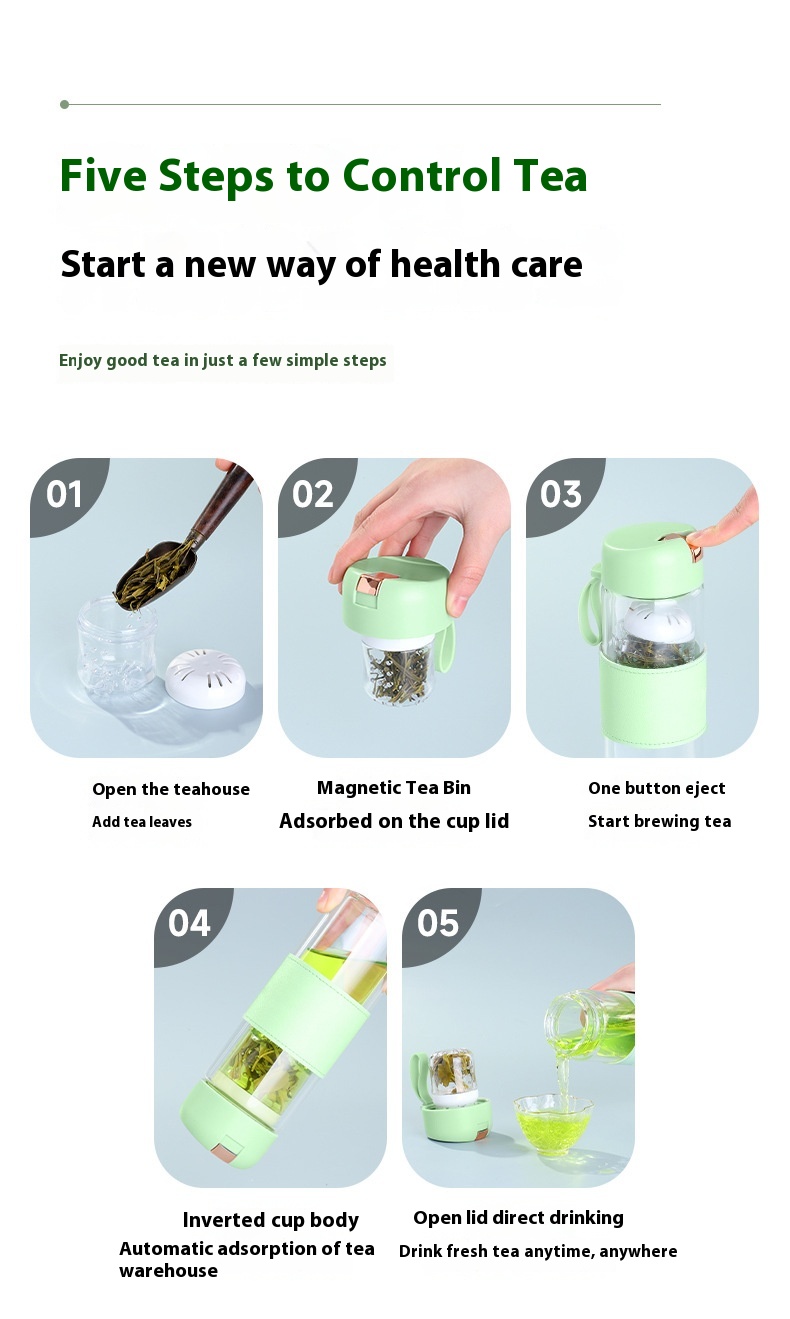 Five Steps to Control Tea

Start a new way of health care

Enjoy good tea in just a few simple steps

01

Open the teahouse

Add tea leaves

02

Magnetic Tea Bin

Adsorbed on the cup lid

03

One button eject

Start brewing tea

04

Inverted cup body

Automatic adsorption of tea warehouse

05

Open lid direct drinking

Drink fresh tea anytime, anywhere