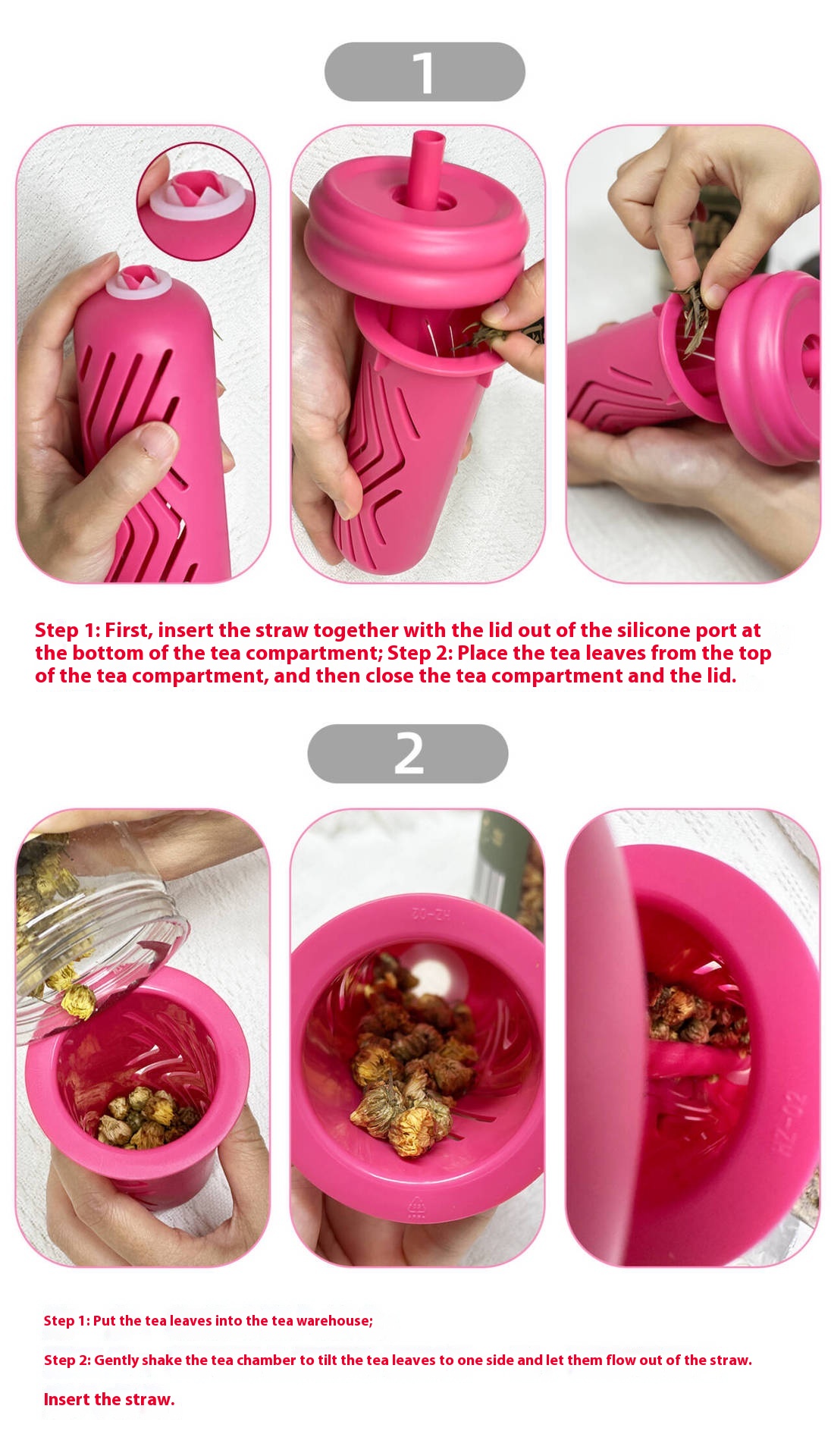 1

Step 1: First, insert the straw together with the lid out of the silicone port at the bottom of the tea compartment; Step 2: Place the tea leaves from the top of the tea compartment, and then close the tea compartment and the lid.

2

HZ-02

HZ-02

Step 1: Put the tea leaves into the tea warehouse;

Step 2: Gently shake the tea chamber to tilt the tea leaves to one side and let them flow out of the straw.

Insert the straw.