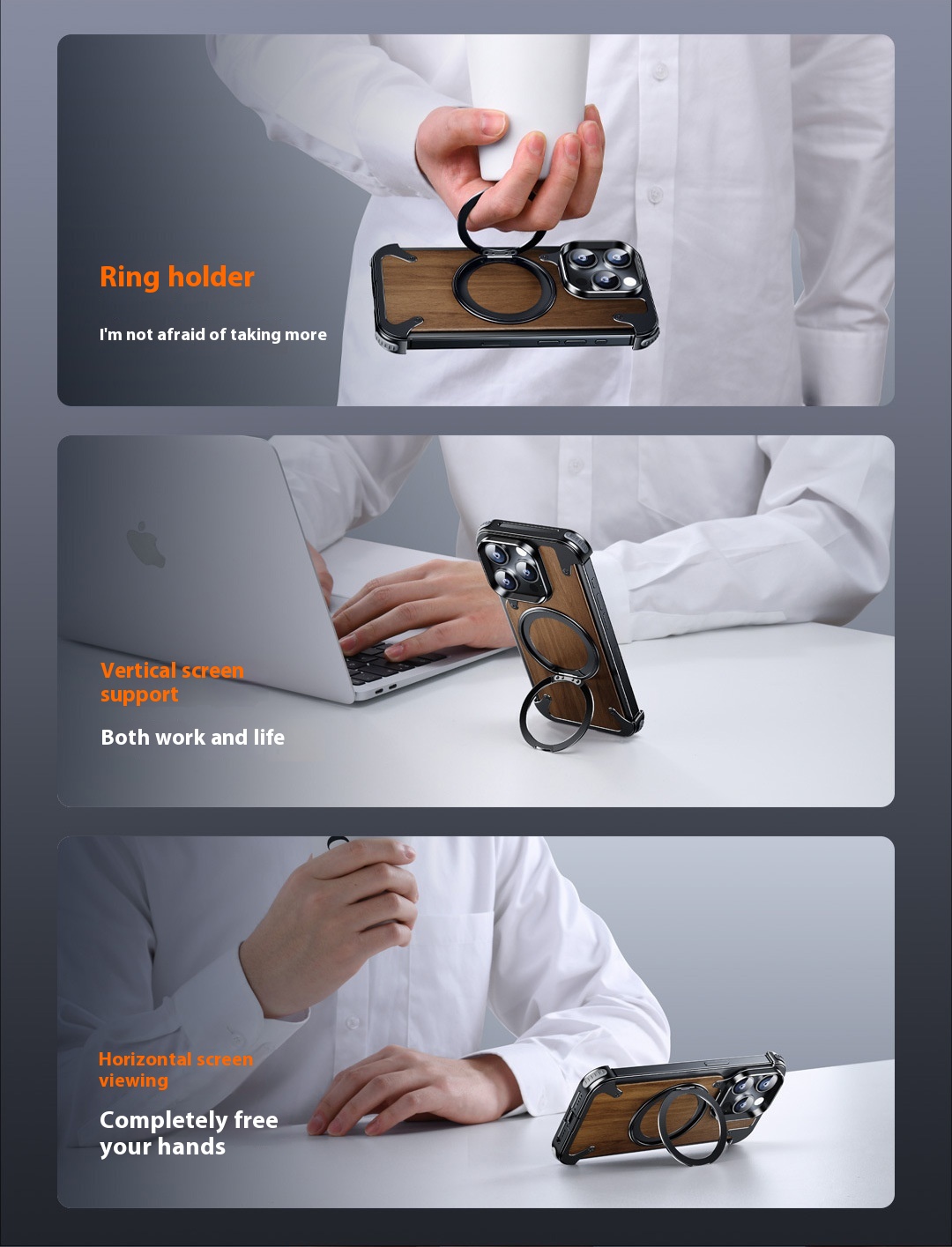 Ring holder

I'm not afraid of taking more

Vertical screen support

Both work and life

Horizontal screen viewing

Completely free your hands