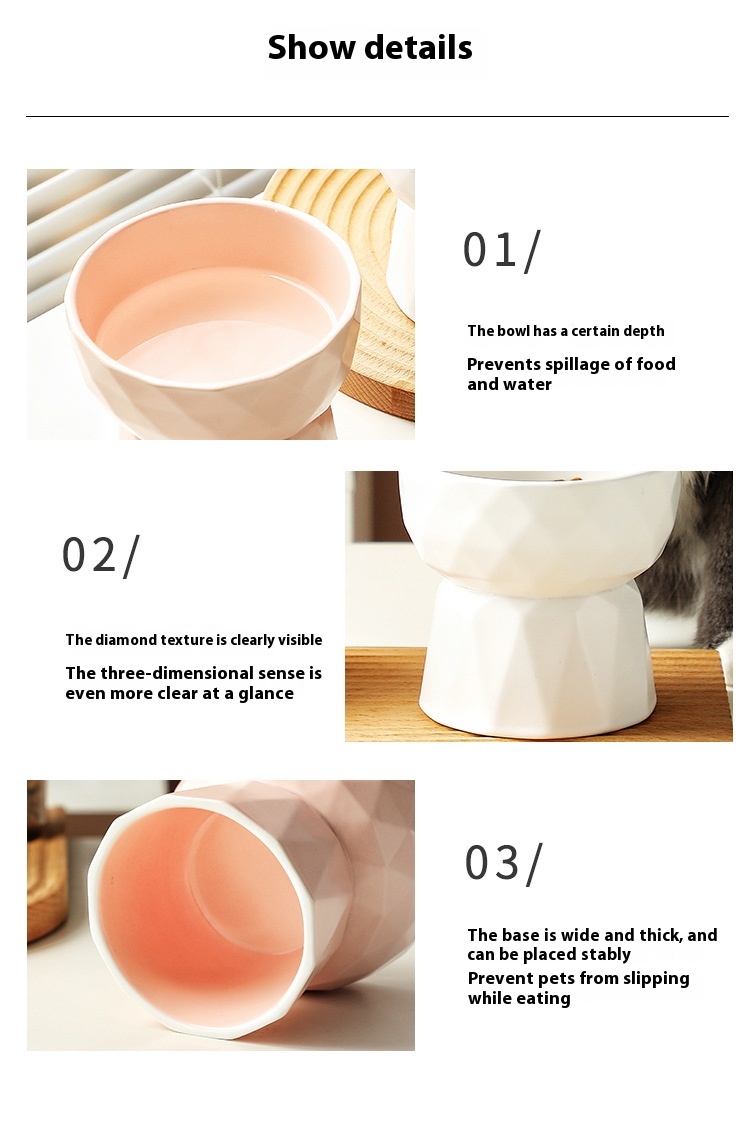 Show details

01/

The bowl has a certain depth

Prevents spillage of food and water

02/

The diamond texture is clearly visible

The three-dimensional sense is even more clear at a glance

03/

The base is wide and thick, and can be placed stably

Prevent pets from slipping while eating