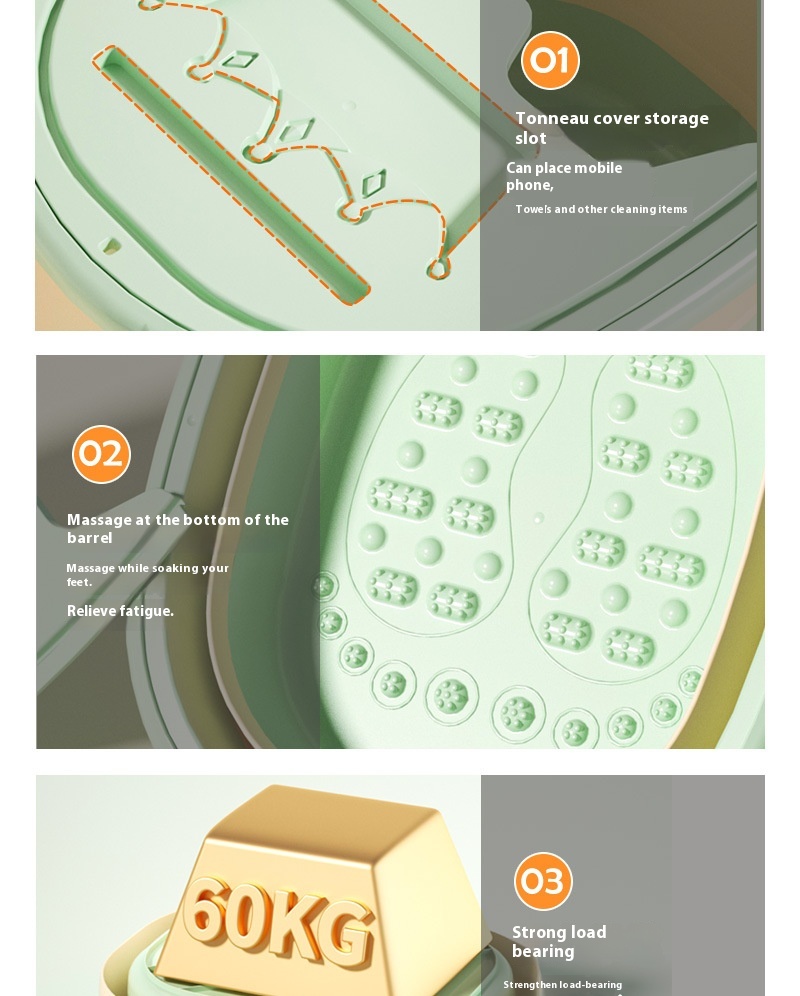 01

Tonneau cover storage slot

Can place mobile phone,

Towels and other cleaning items

02

Massage at the bottom of the barrel

Massage while soaking your feet.

Relieve fatigue.

60KG

03

Strong load bearing

Strengthen load-bearing