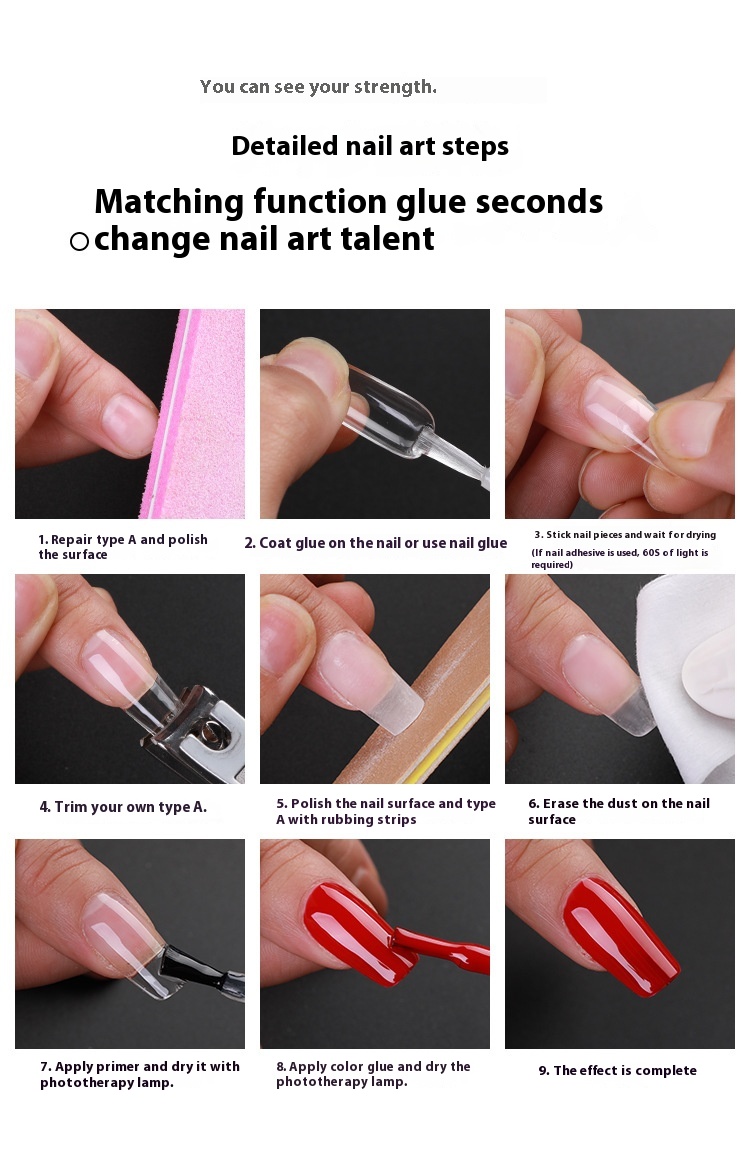 You can see your strength.

Detailed nail art steps

Matching function glue seconds
○change nail art talent

1. Repair type A and polish the surface

2. Coat glue on the nail or use nail glue

3. Stick nail pieces and wait for drying
(If nail adhesive is used, 60S of light is required)

4. Trim your own type A.

5. Polish the nail surface and type A with rubbing strips

6. Erase the dust on the nail surface

7. Apply primer and dry it with phototherapy lamp.

8. Apply color glue and dry the phototherapy lamp.

9. The effect is complete