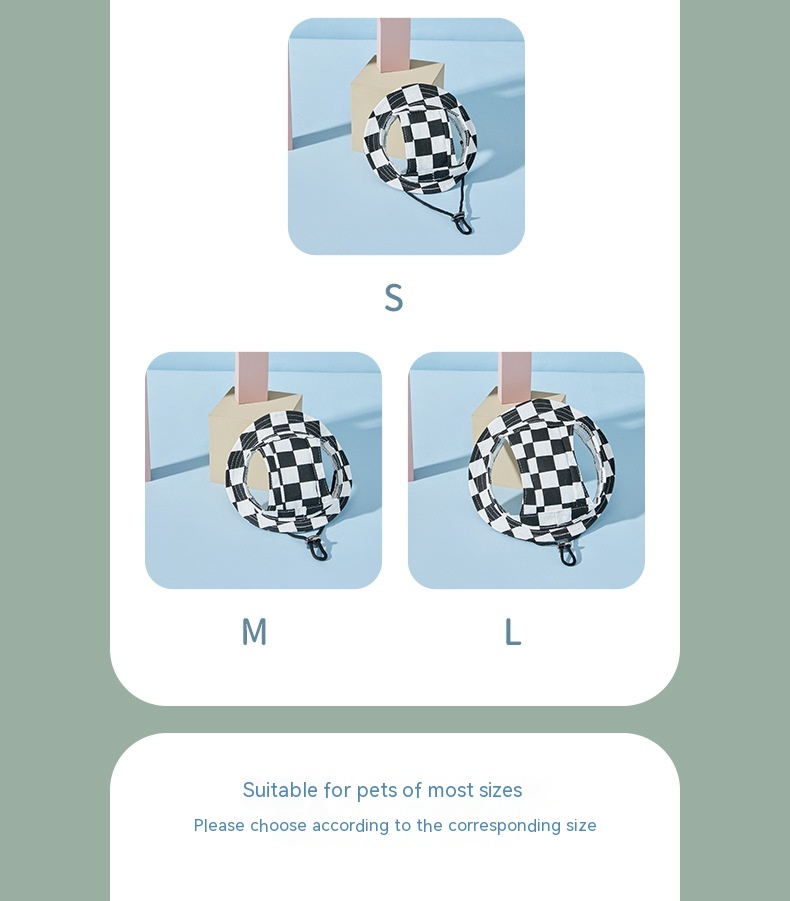 S

M

L

Suitable for pets of most sizes

Please choose according to the corresponding size