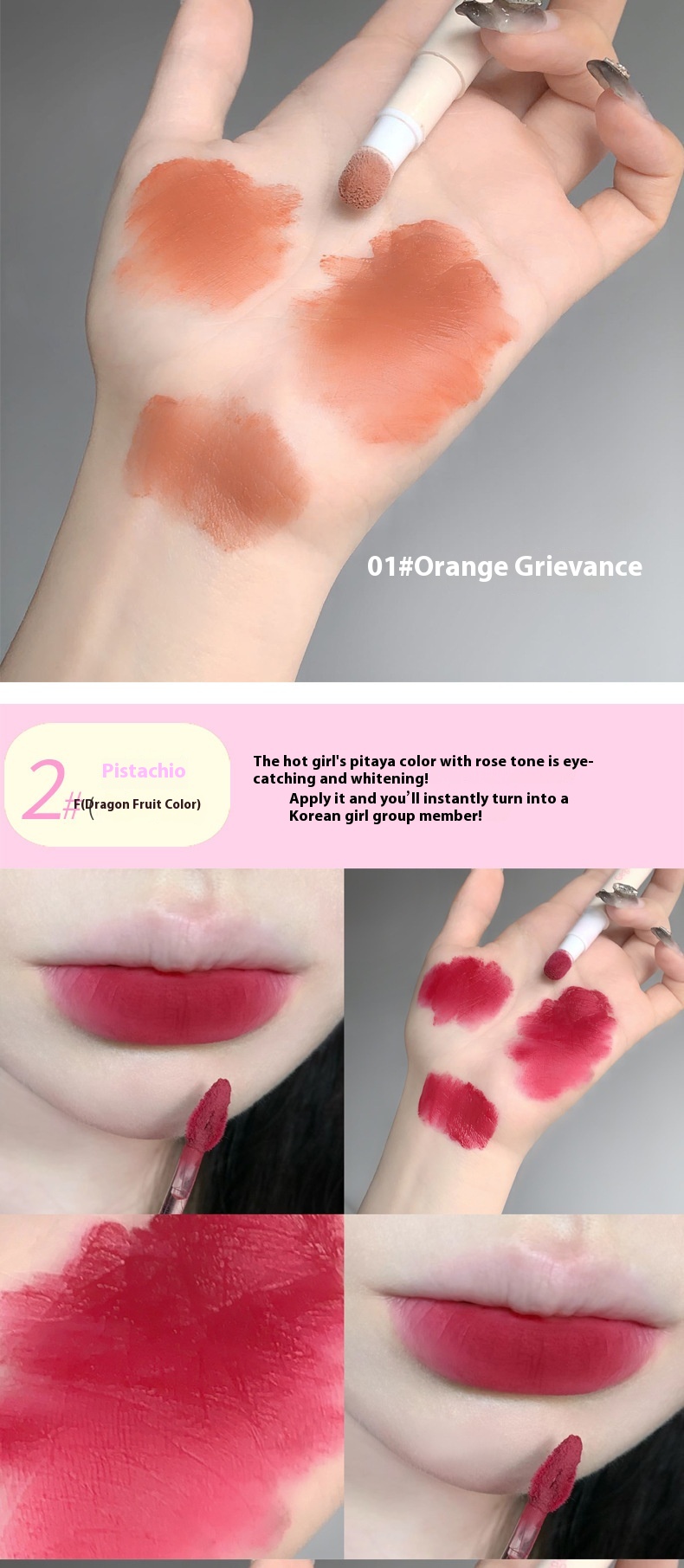 01#Orange Grievance

2#
Pistachio
F(Dragon Fruit Color)

The hot girl's pitaya color with rose tone is eye-catching and whitening!
Apply it and you'll instantly turn into a Korean girl group member!