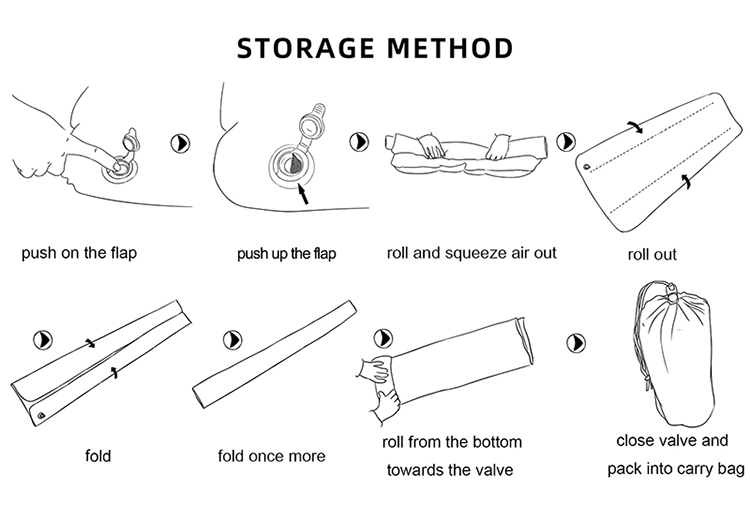 STORAGE METHOD

push on the flap

push up the flap

roll and squeeze air out

roll out

fold

fold once more

roll from the bottom towards the valve

close valve and pack into carry bag