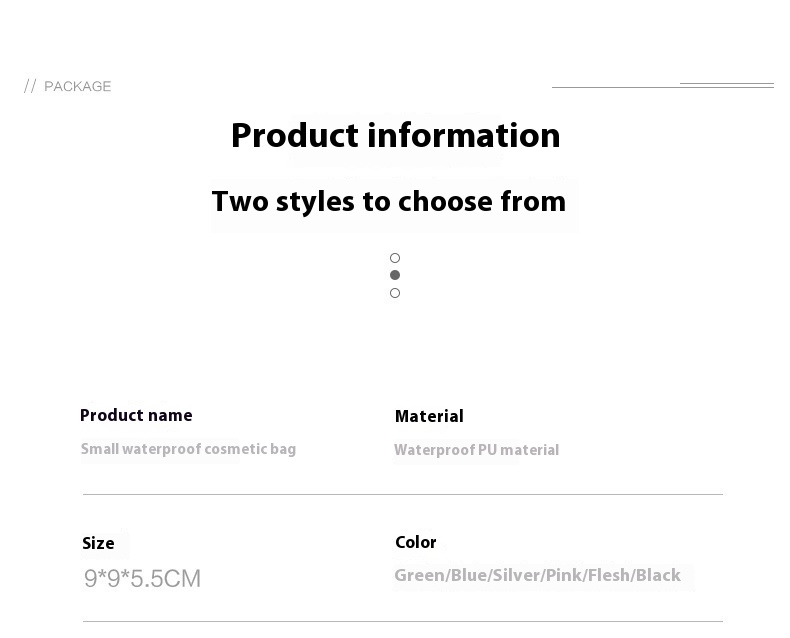 // PACKAGE

Product information

Two styles to choose from

Product name
Small waterproof cosmetic bag

Material
Waterproof PU material

Size
9*9*5.5CM

Color
Green/Blue/Silver/Pink/Flesh/Black