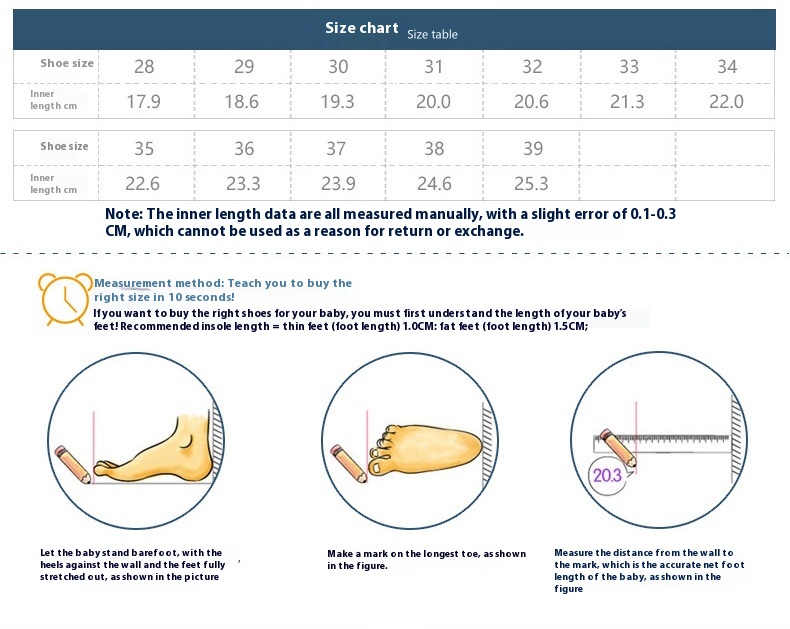 Size chart Size table

| Shoe size | 28 | 29 | 30 | 31 | 32 | 33 | 34 |
|---|---|---|---|---|---|---|---|
| Inner length cm | 17.9 | 18.6 | 19.3 | 20.0 | 20.6 | 21.3 | 22.0 |

| Shoe size | 35 | 36 | 37 | 38 | 39 | | |
|---|---|---|---|---|---|---|---|
| Inner length cm | 22.6 | 23.3 | 23.9 | 24.6 | 25.3 | | |

Note: The inner length data are all measured manually, with a slight error of 0.1-0.3 CM, which cannot be used as a reason for return or exchange.

Measurement method: Teach you to buy the right size in 10 seconds!

If you want to buy the right shoes for your baby, you must first understand the length of your baby's feet! Recommended insole length = thin feet (foot length) 1.0CM: fat feet (foot length) 1.5CM;

20.3

Let the baby stand barefoot, with the heels against the wall and the feet fully stretched out, as shown in the picture

Make a mark on the longest toe, as shown in the figure.

Measure the distance from the wall to the mark, which is the accurate net foot length of the baby, as shown in the figure