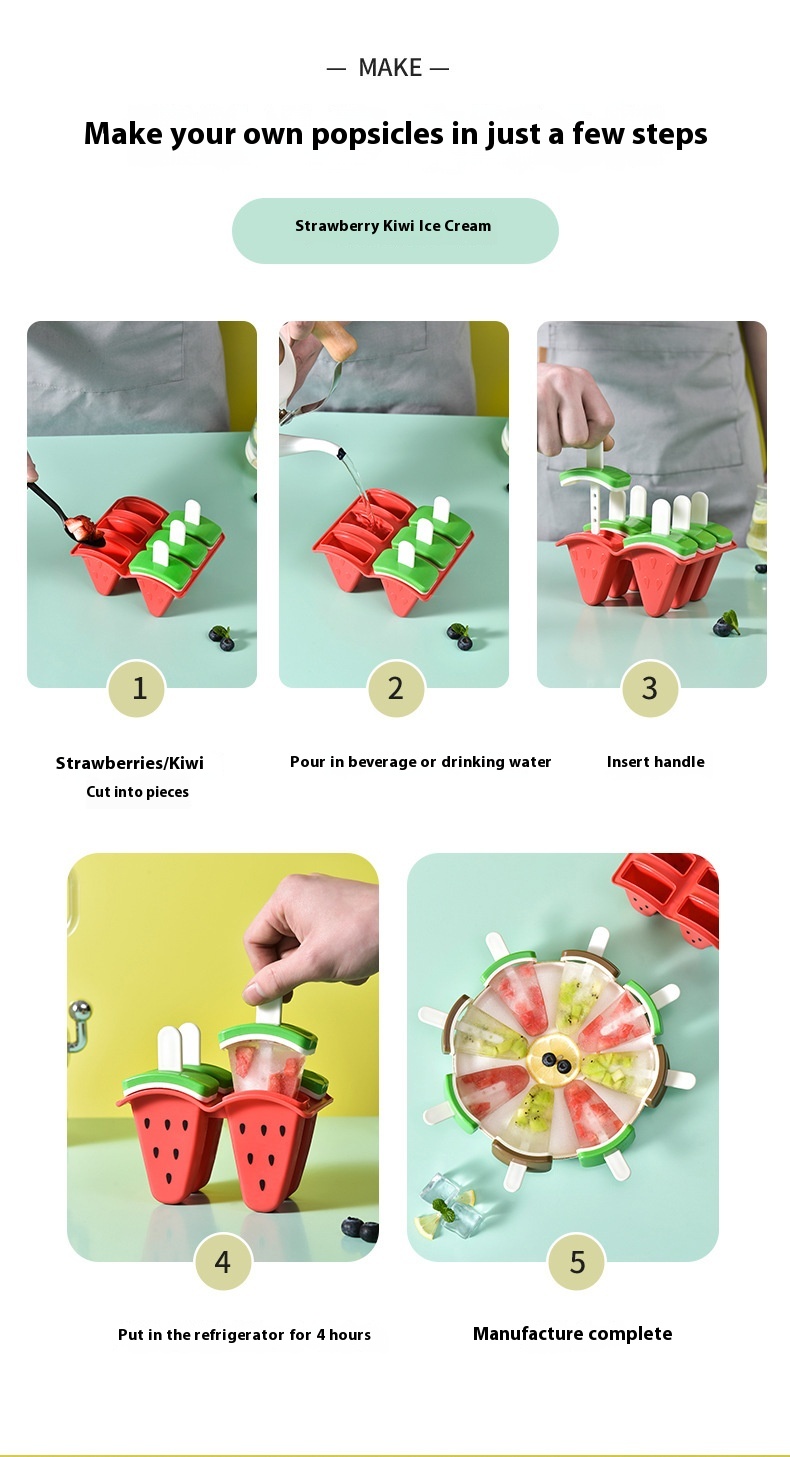 — MAKE —

Make your own popsicles in just a few steps

Strawberry Kiwi Ice Cream

1

Strawberries/Kiwi
Cut into pieces

2

Pour in beverage or drinking water

3

Insert handle

4

Put in the refrigerator for 4 hours

5

Manufacture complete