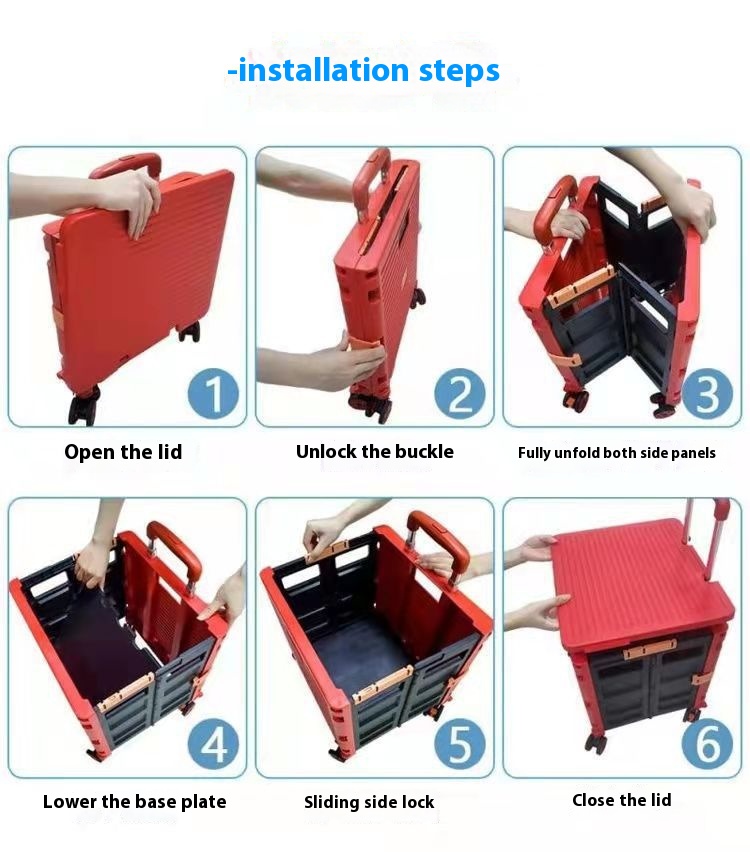 -installation steps

1

Open the lid

2

Unlock the buckle

3

Fully unfold both side panels

4

Lower the base plate

5

Sliding side lock

6

Close the lid