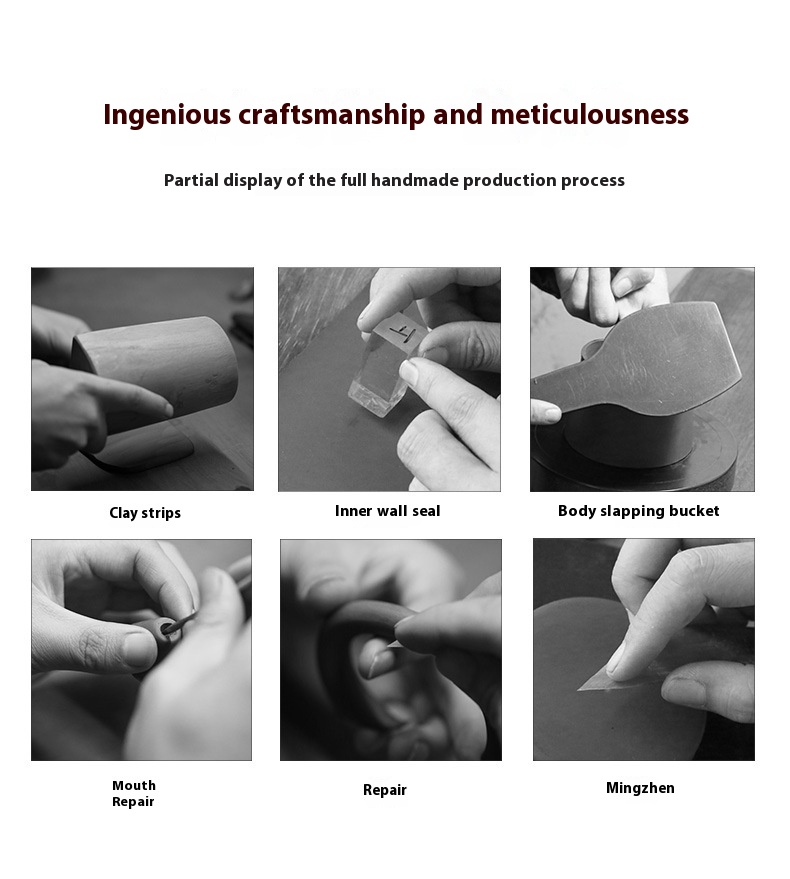 Ingenious craftsmanship and meticulousness

Partial display of the full handmade production process

Clay strips

Inner wall seal

Body slapping bucket

Mouth Repair

Repair

Mingzhen