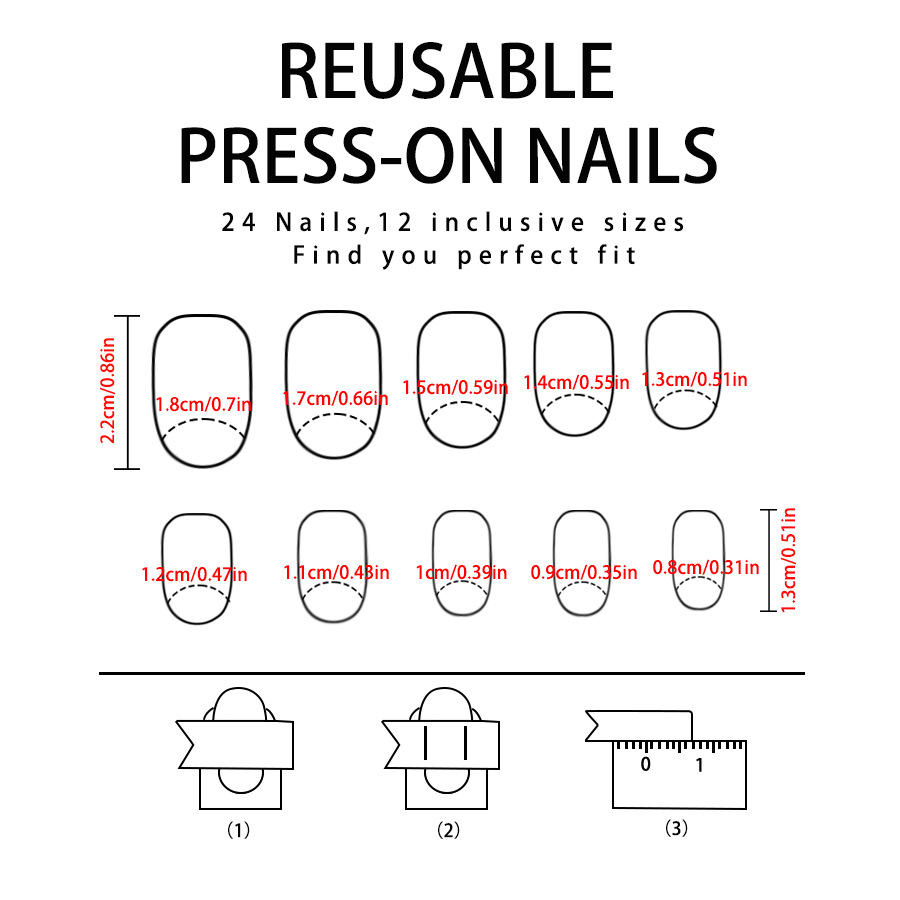 REUSABLE PRESS-ON NAILS

24 Nails,12 inclusive sizes
Find you perfect fit

2.2cm/0.86in

1.8cm/0.7in

1.7cm/0.66in

1.5cm/0.59in

1.4cm/0.55in

1.3cm/0.51in

1.2cm/0.47in

1.1cm/0.43in

1cm/0.39in

0.9cm/0.35in

0.8cm/0.31in

1.3cm/0.51in

0 1

(1)

(2)

(3)