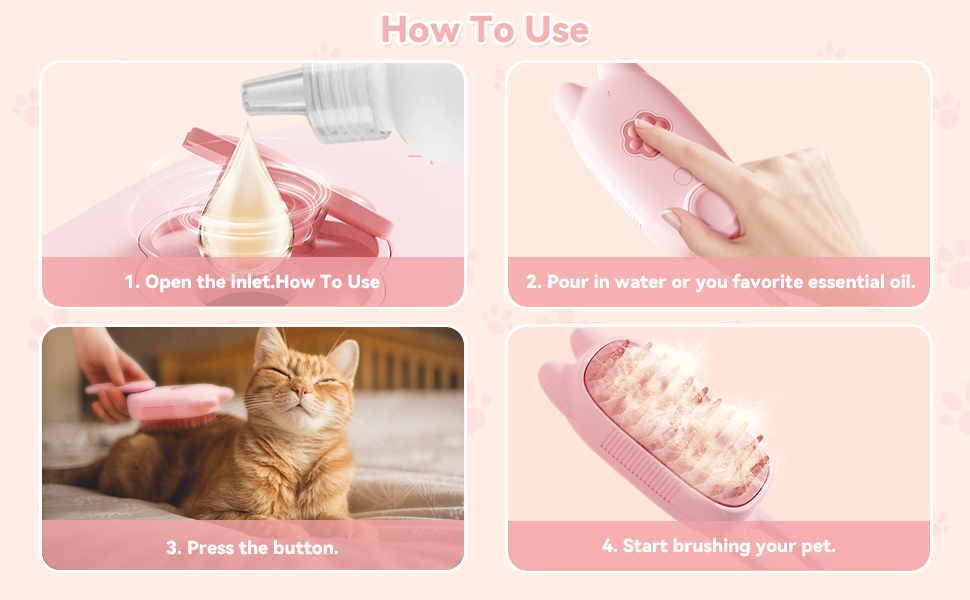 How To Use

1. Open the inlet.How To Use

2. Pour in water or you favorite essential oil.

3. Press the button.

4. Start brushing your pet.