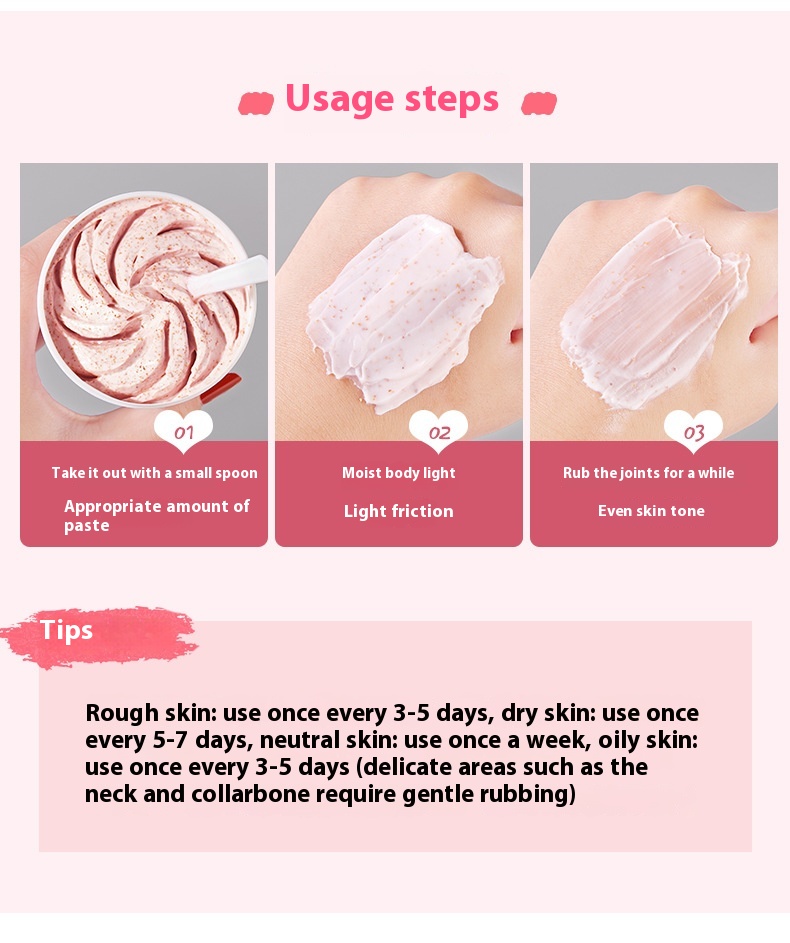 Usage steps

01

Take it out with a small spoon

Appropriate amount of paste

02

Moist body light

Light friction

03

Rub the joints for a while

Even skin tone

Tips

Rough skin: use once every 3-5 days, dry skin: use once every 5-7 days, neutral skin: use once a week, oily skin: use once every 3-5 days (delicate areas such as the neck and collarbone require gentle rubbing)