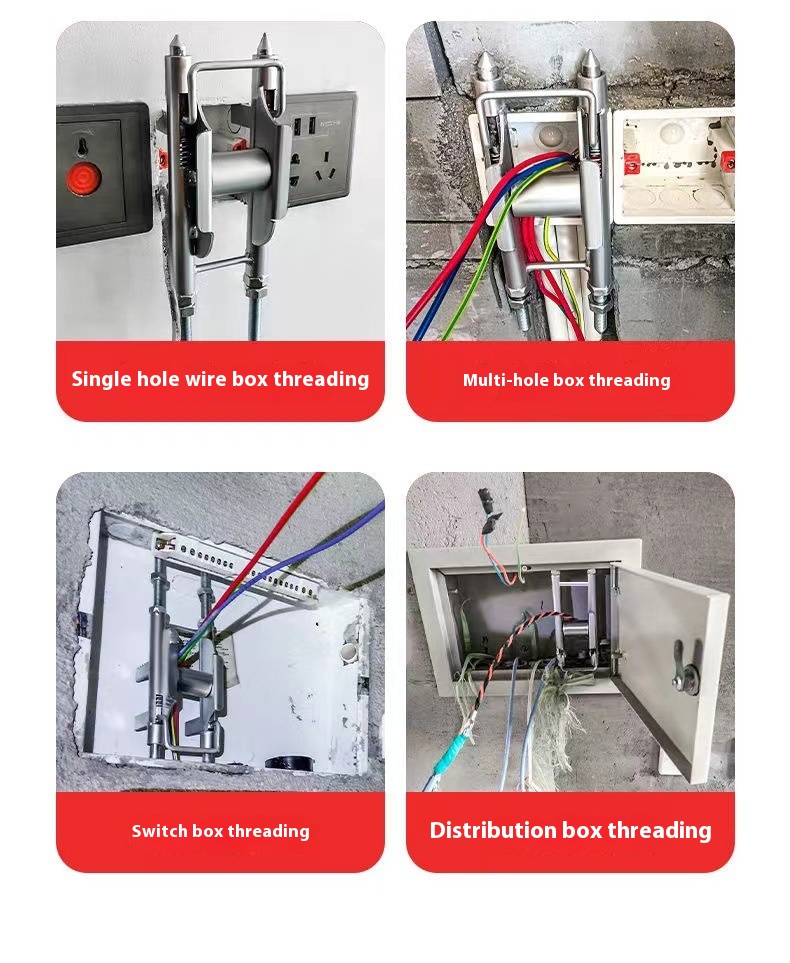 Single hole wire box threading

Multi-hole box threading

Switch box threading

Distribution box threading