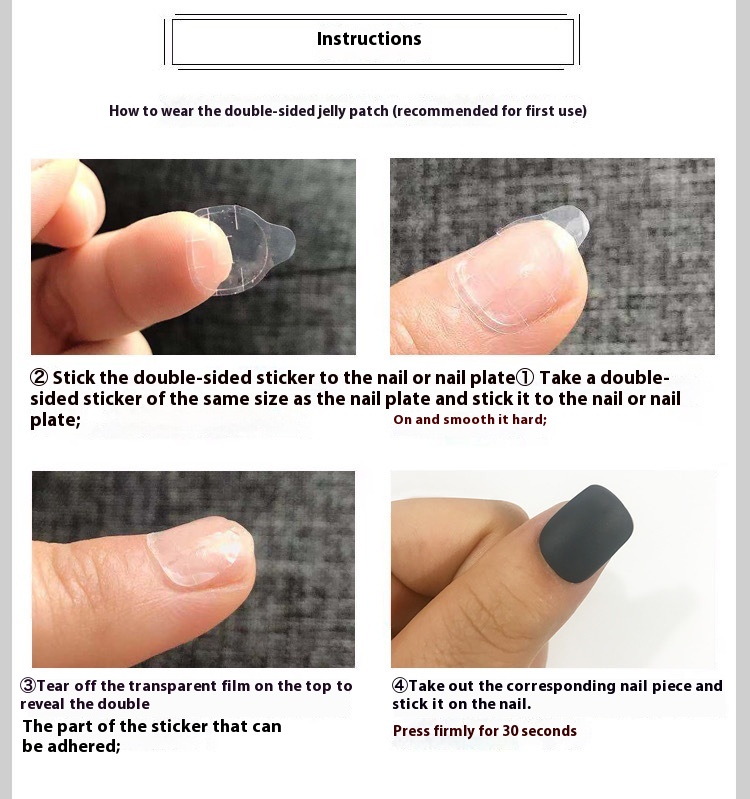 Instructions

How to wear the double-sided jelly patch (recommended for first use)

② Stick the double-sided sticker to the nail or nail plate① Take a double-sided sticker of the same size as the nail plate and stick it to the nail or nail plate;

On and smooth it hard;

③Tear off the transparent film on the top to reveal the double

The part of the sticker that can be adhered;

④Take out the corresponding nail piece and stick it on the nail.

Press firmly for 30 seconds