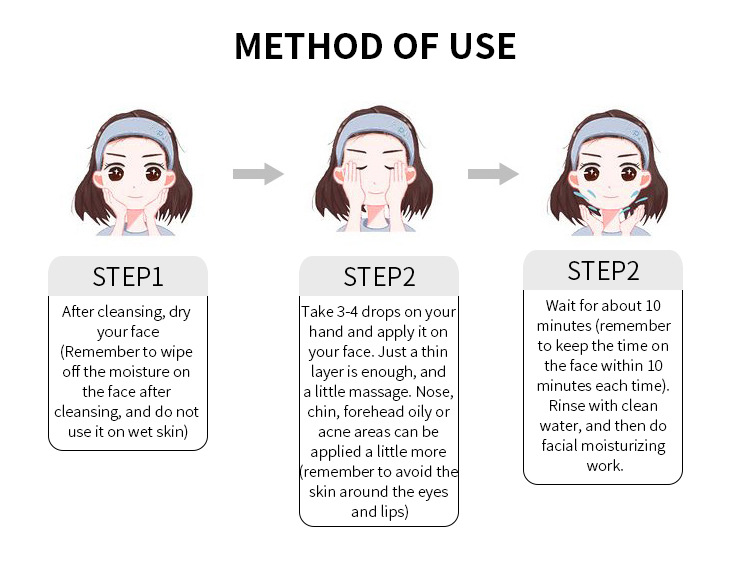 METHOD OF USE

STEP1

After cleansing, dry your face (Remember to wipe off the moisture on the face after cleansing, and do not use it on wet skin)

STEP2

Take 3-4 drops on your hand and apply it on your face. Just a thin layer is enough, and a little massage. Nose, chin, forehead oily or acne areas can be applied a little more (remember to avoid the skin around the eyes and lips)

STEP2

Wait for about 10 minutes (remember to keep the time on the face within 10 minutes each time). Rinse with clean water, and then do facial moisturizing work.