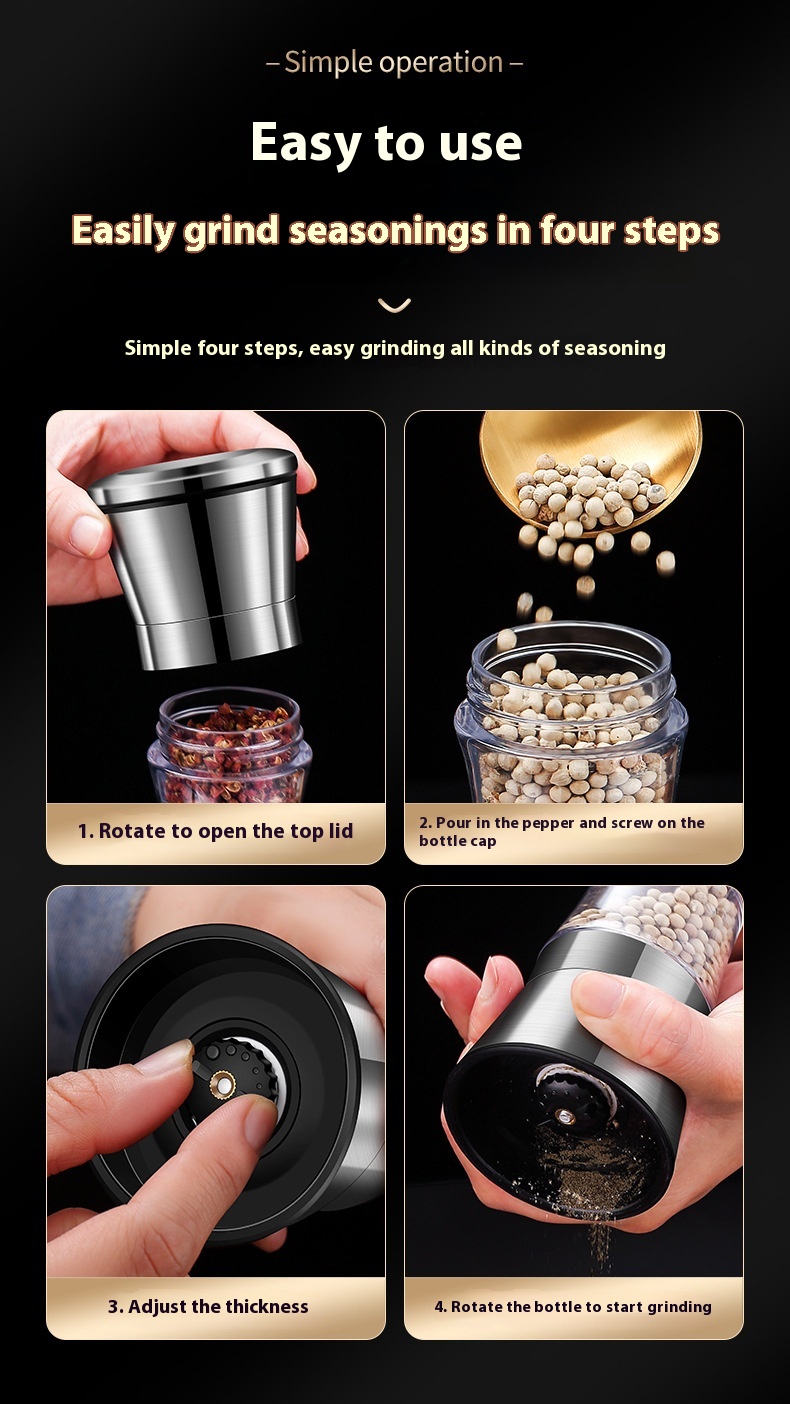 – Simple operation –

Easy to use

Easily grind seasonings in four steps

Simple four steps, easy grinding all kinds of seasoning

1. Rotate to open the top lid

2. Pour in the pepper and screw on the bottle cap

3. Adjust the thickness

4. Rotate the bottle to start grinding