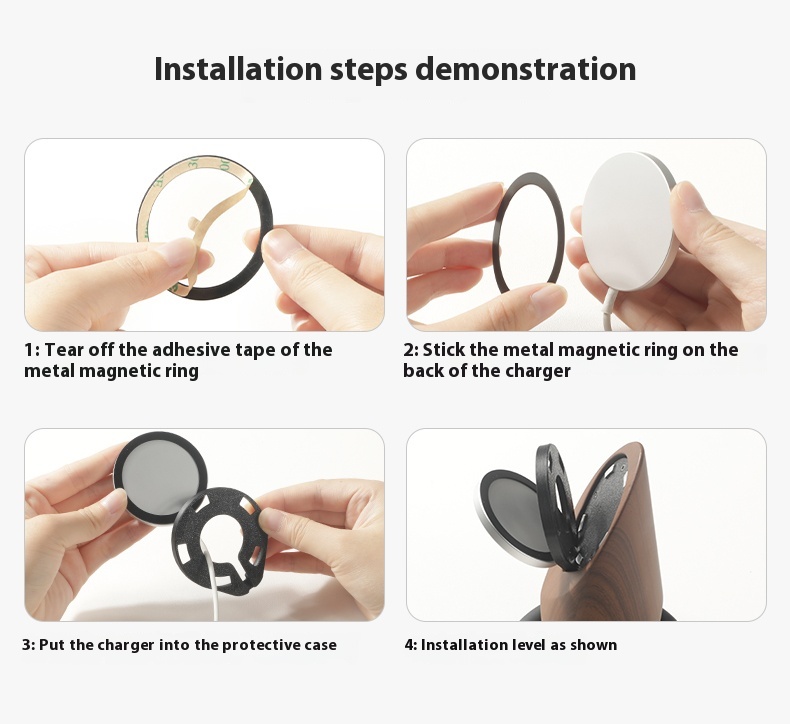 Installation steps demonstration

1: Tear off the adhesive tape of the metal magnetic ring

2: Stick the metal magnetic ring on the back of the charger

3: Put the charger into the protective case

4: Installation level as shown