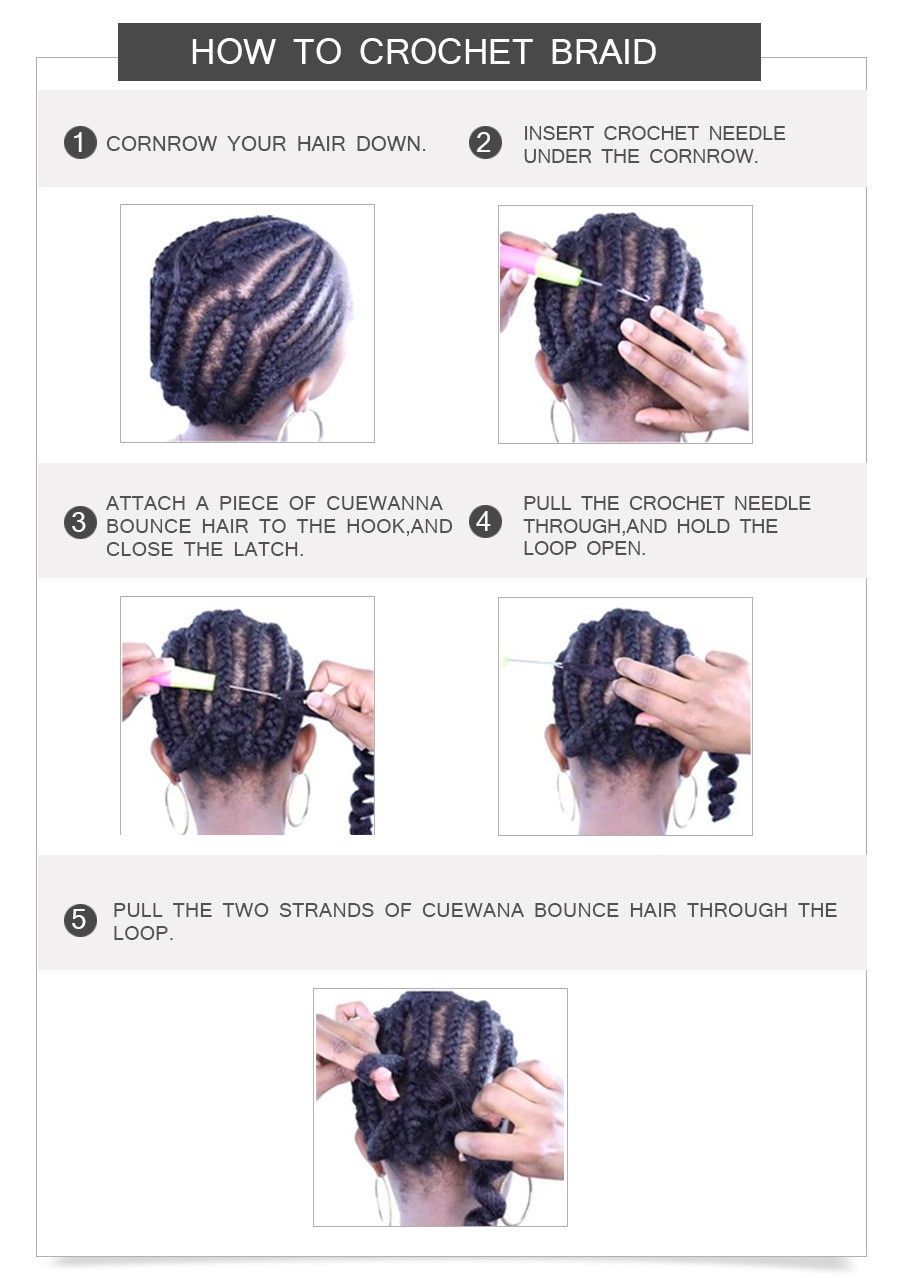 HOW TO CROCHET BRAID

1 CORNROW YOUR HAIR DOWN.

2 INSERT CROCHET NEEDLE UNDER THE CORNROW.

3 ATTACH A PIECE OF CUEWANNA BOUNCE HAIR TO THE HOOK,AND CLOSE THE LATCH.

4 PULL THE CROCHET NEEDLE THROUGH,AND HOLD THE LOOP OPEN.

5 PULL THE TWO STRANDS OF CUEWANA BOUNCE HAIR THROUGH THE LOOP.