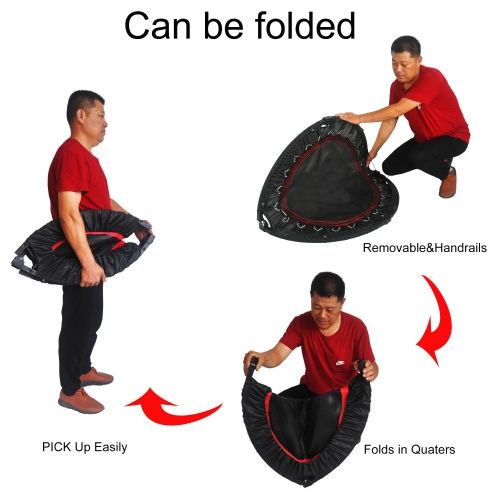 Can be folded

Removable&Handrails

Folds in Quaters

PICK Up Easily