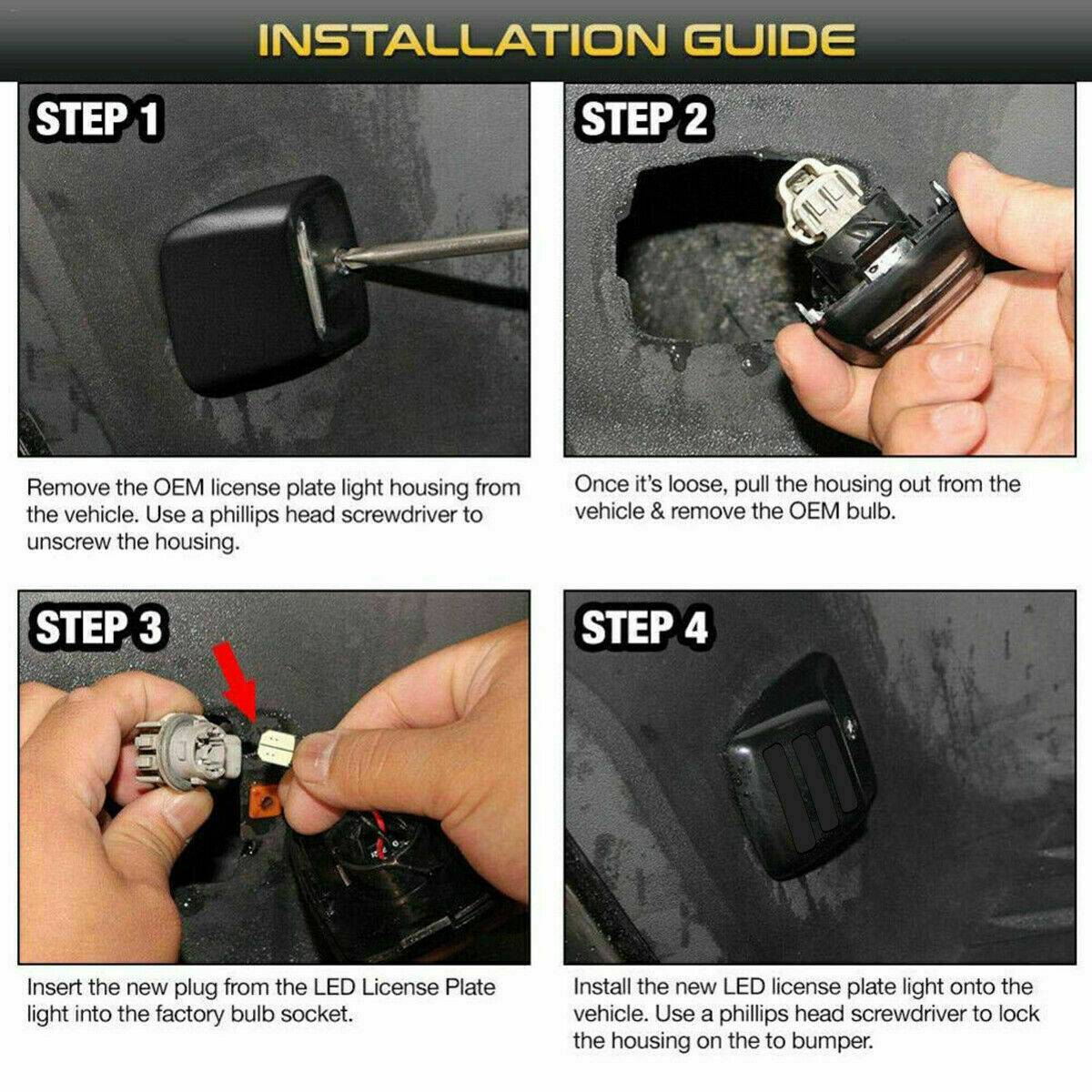 INSTALLATION GUIDE

STEP 1

Remove the OEM license plate light housing from the vehicle. Use a phillips head screwdriver to unscrew the housing.

STEP 2

Once it's loose, pull the housing out from the vehicle & remove the OEM bulb.

STEP 3

Insert the new plug from the LED License Plate light into the factory bulb socket.

STEP 4

Install the new LED license plate light onto the vehicle. Use a phillips head screwdriver to lock the housing on the to bumper.