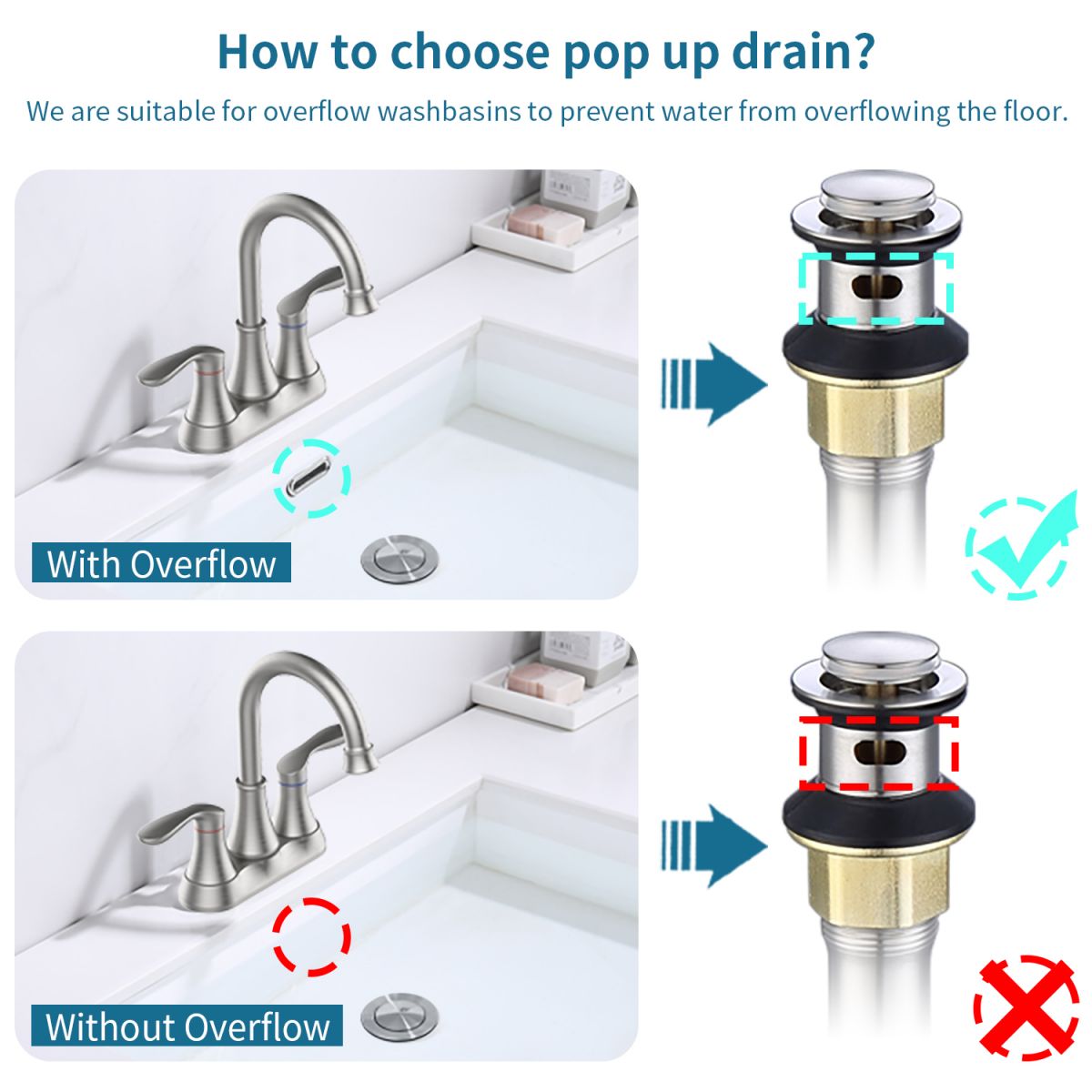 How to choose pop up drain?

We are suitable for overflow washbasins to prevent water from overflowing the floor.

With Overflow

Without Overflow