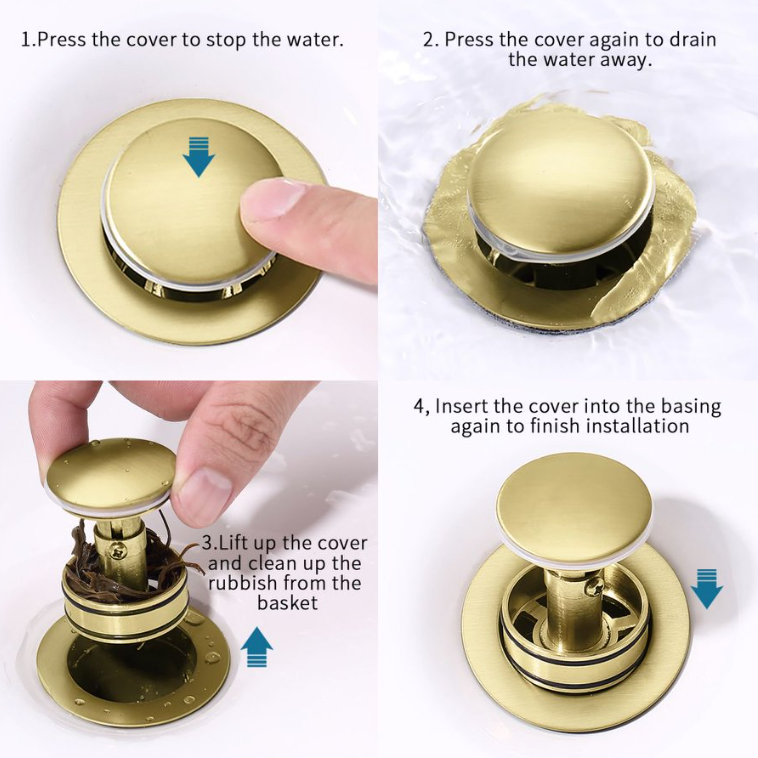 1.Press the cover to stop the water.

2. Press the cover again to drain the water away.

3.Lift up the cover and clean up the rubbish from the basket

4, Insert the cover into the basing again to finish installation