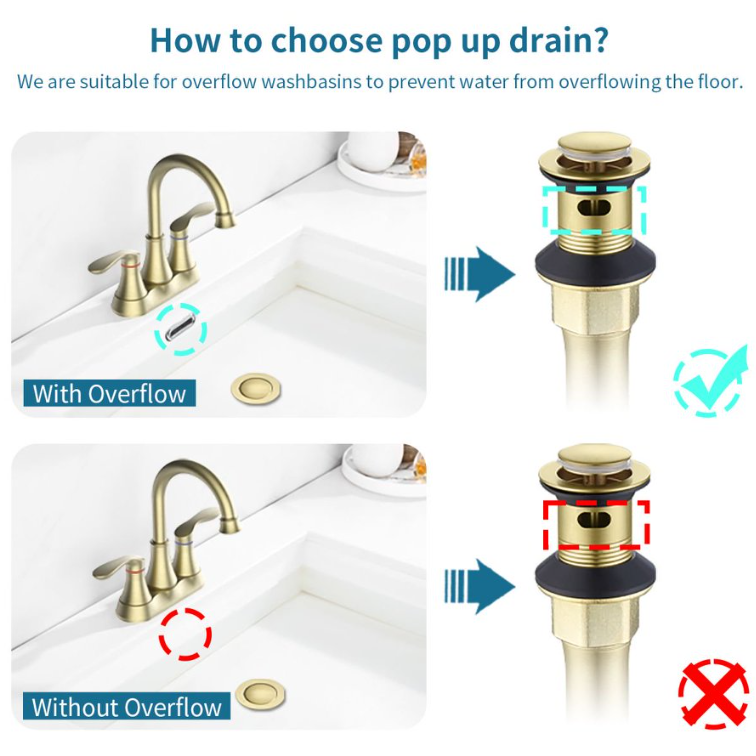 How to choose pop up drain?

We are suitable for overflow washbasins to prevent water from overflowing the floor.

With Overflow

Without Overflow