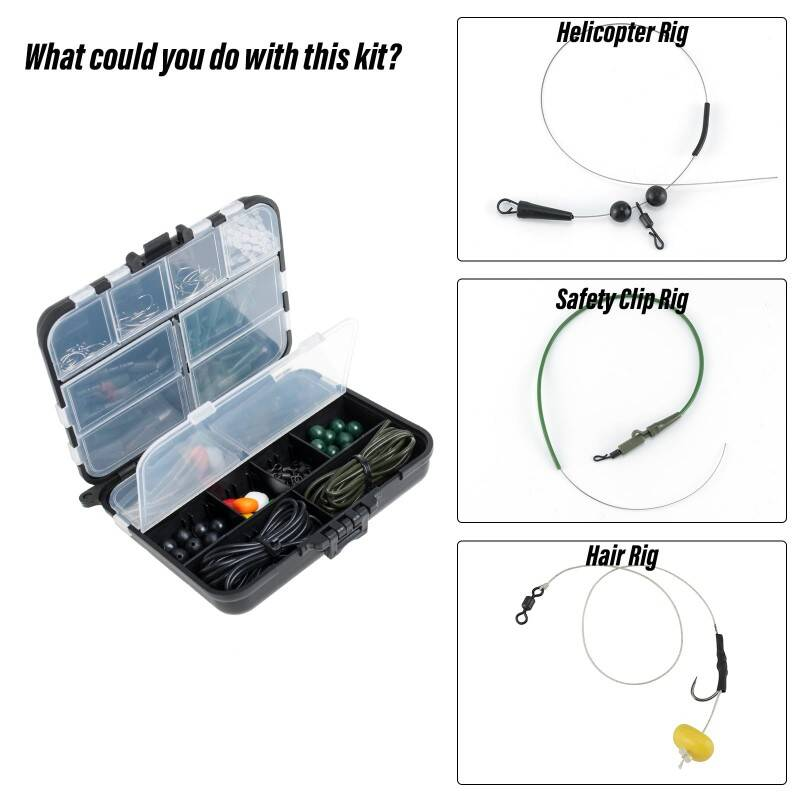 What could you do with this kit?

Helicopter Rig

Safety Clip Rig

Hair Rig