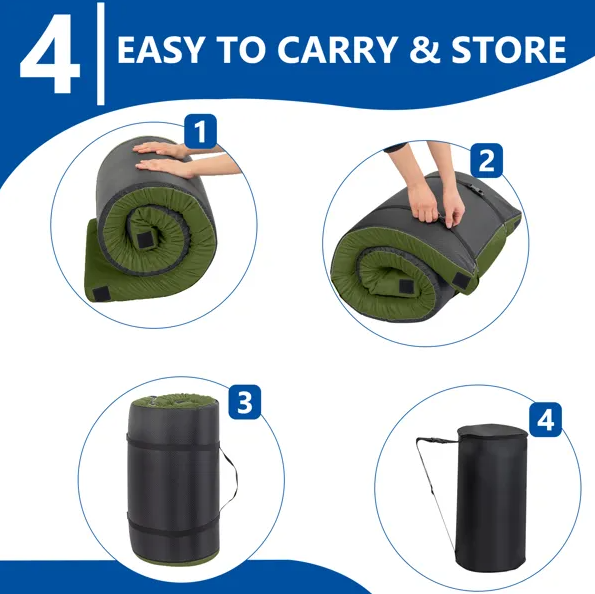 4 EASY TO CARRY & STORE

1

2

3

4