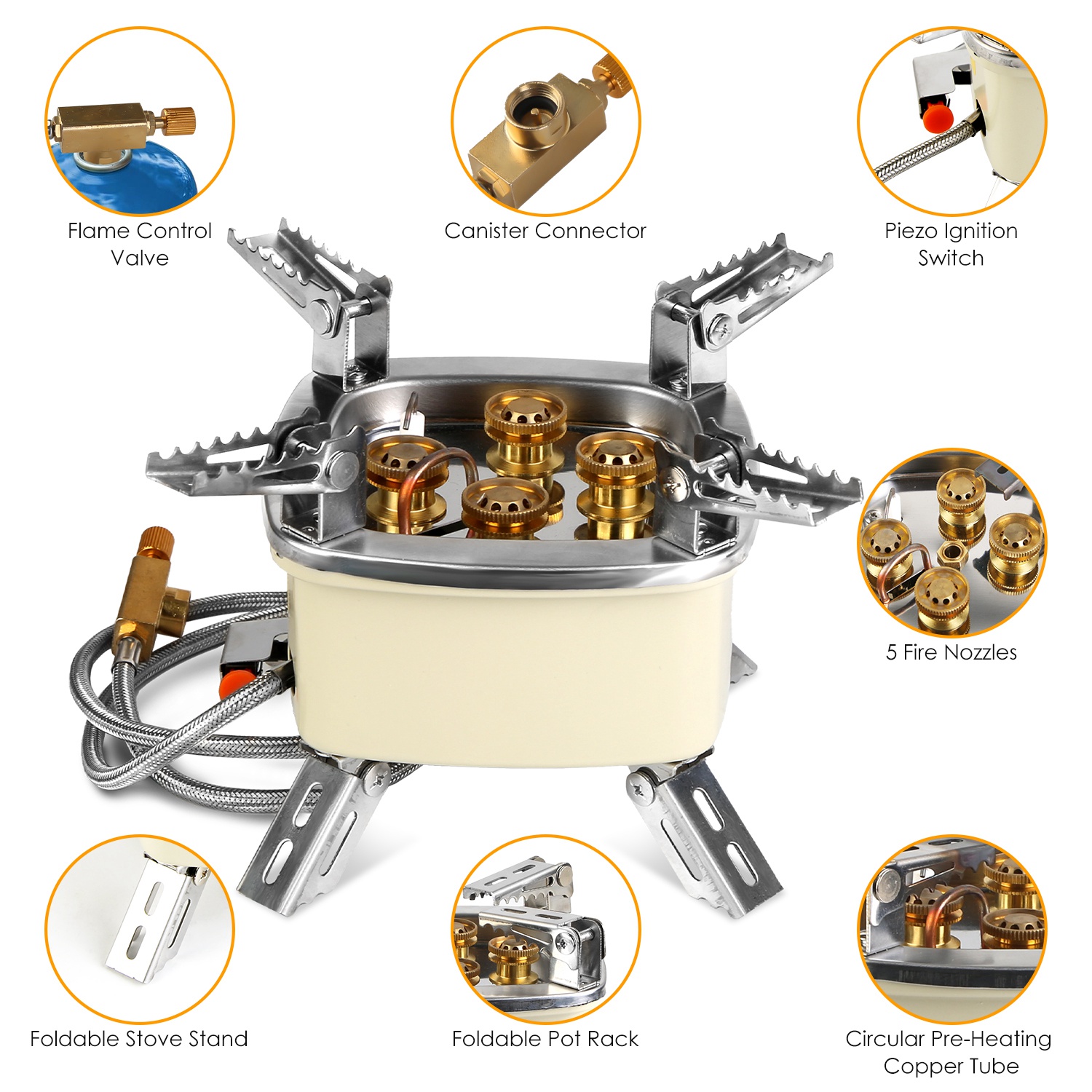 Flame Control Valve

Canister Connector

Piezo Ignition Switch

5 Fire Nozzles

Foldable Stove Stand

Foldable Pot Rack

Circular Pre-Heating Copper Tube