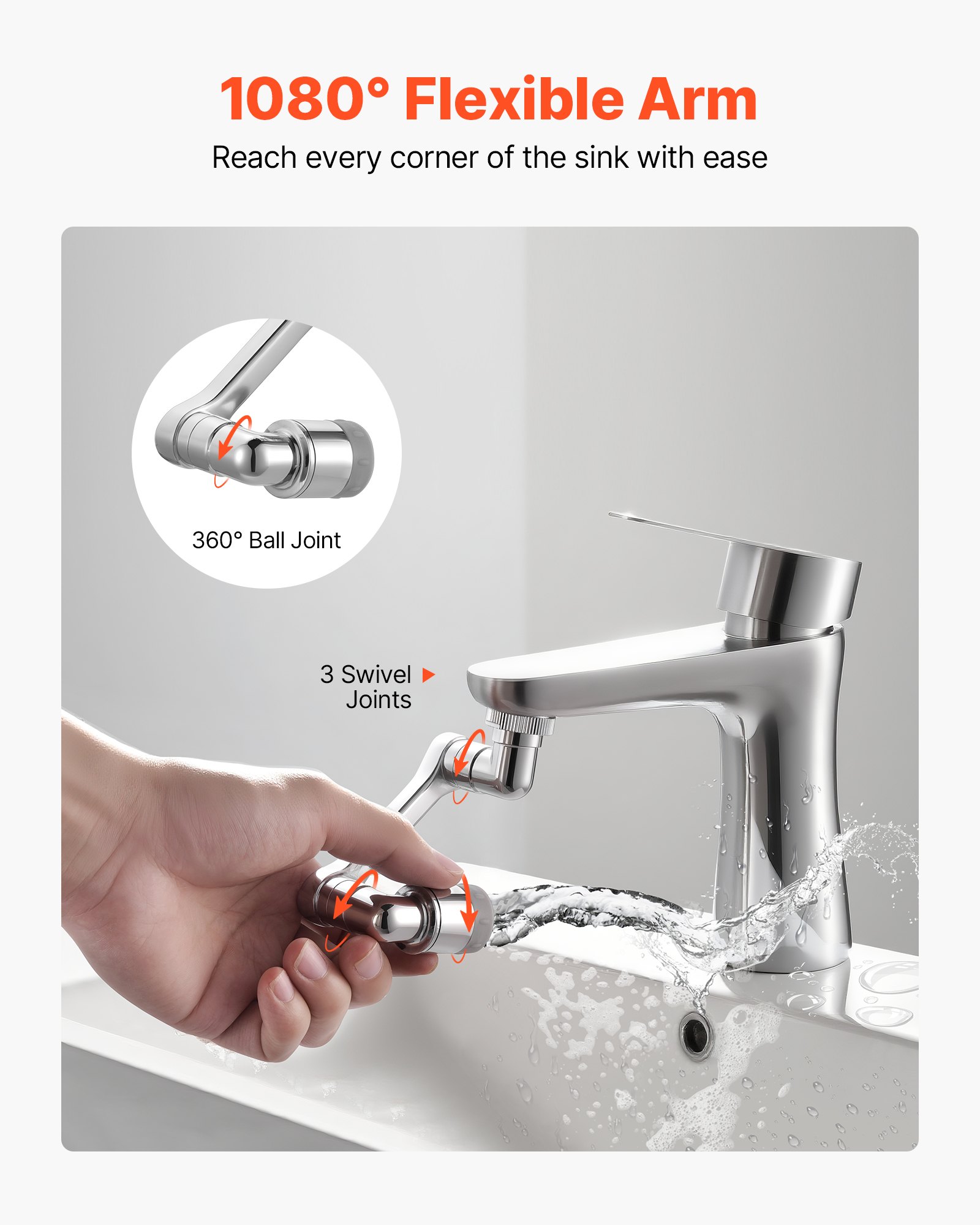 1080° Flexible Arm

Reach every corner of the sink with ease

360° Ball Joint

3 Swivel Joints