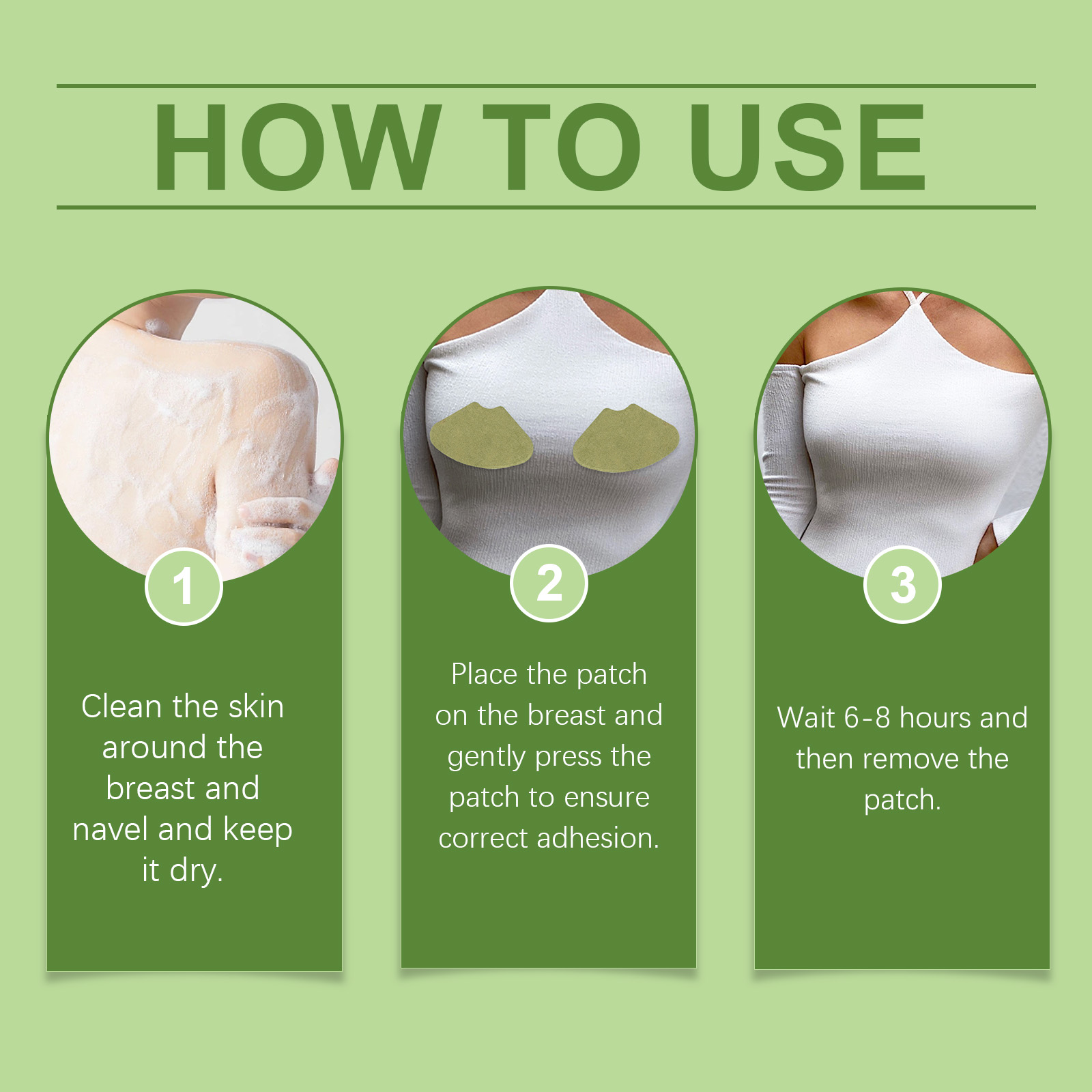 HOW TO USE

1

Clean the skin around the breast and navel and keep it dry.

2

Place the patch on the breast and gently press the patch to ensure correct adhesion.

3

Wait 6-8 hours and then remove the patch.