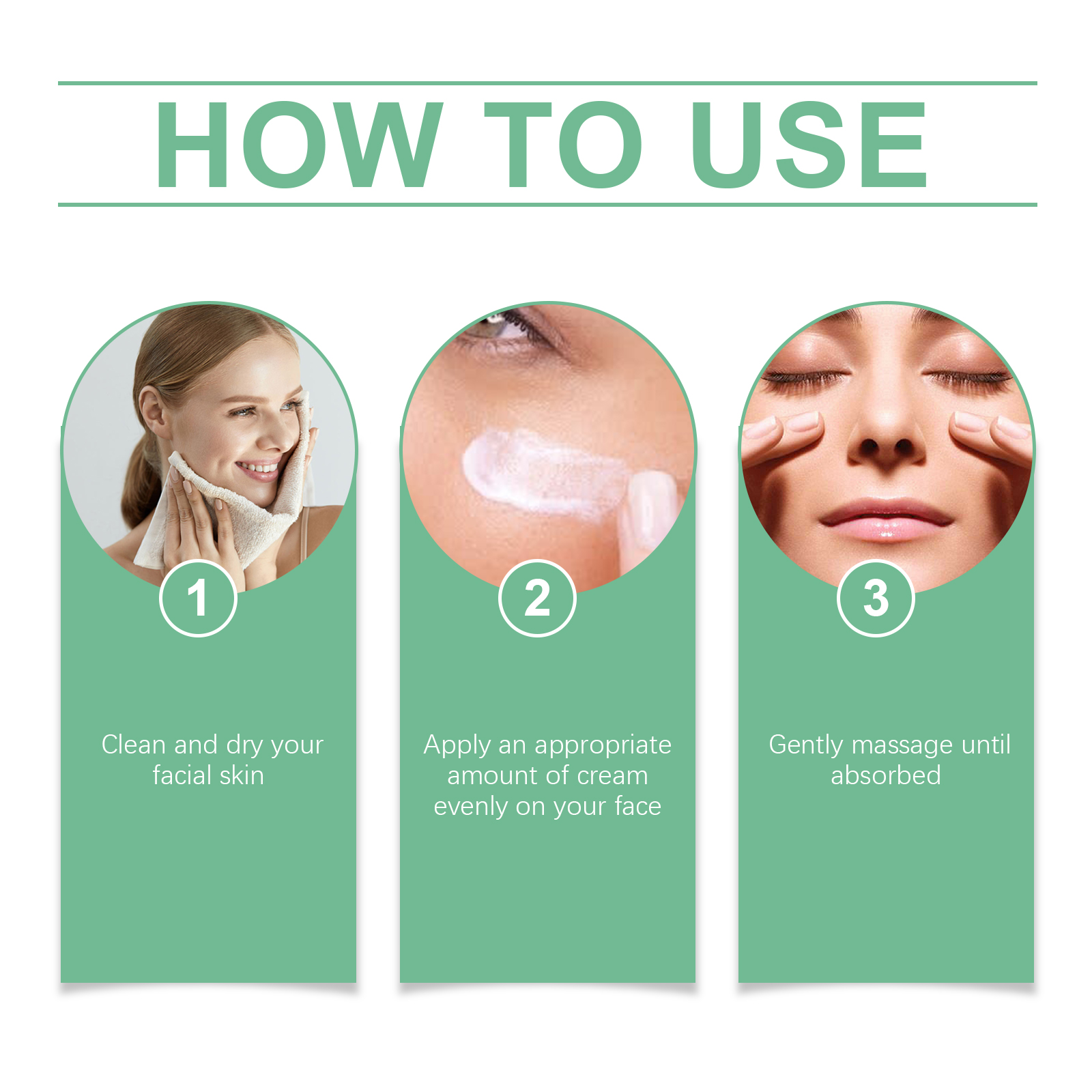 HOW TO USE

1

Clean and dry your facial skin

2

Apply an appropriate amount of cream evenly on your face

3

Gently massage until absorbed