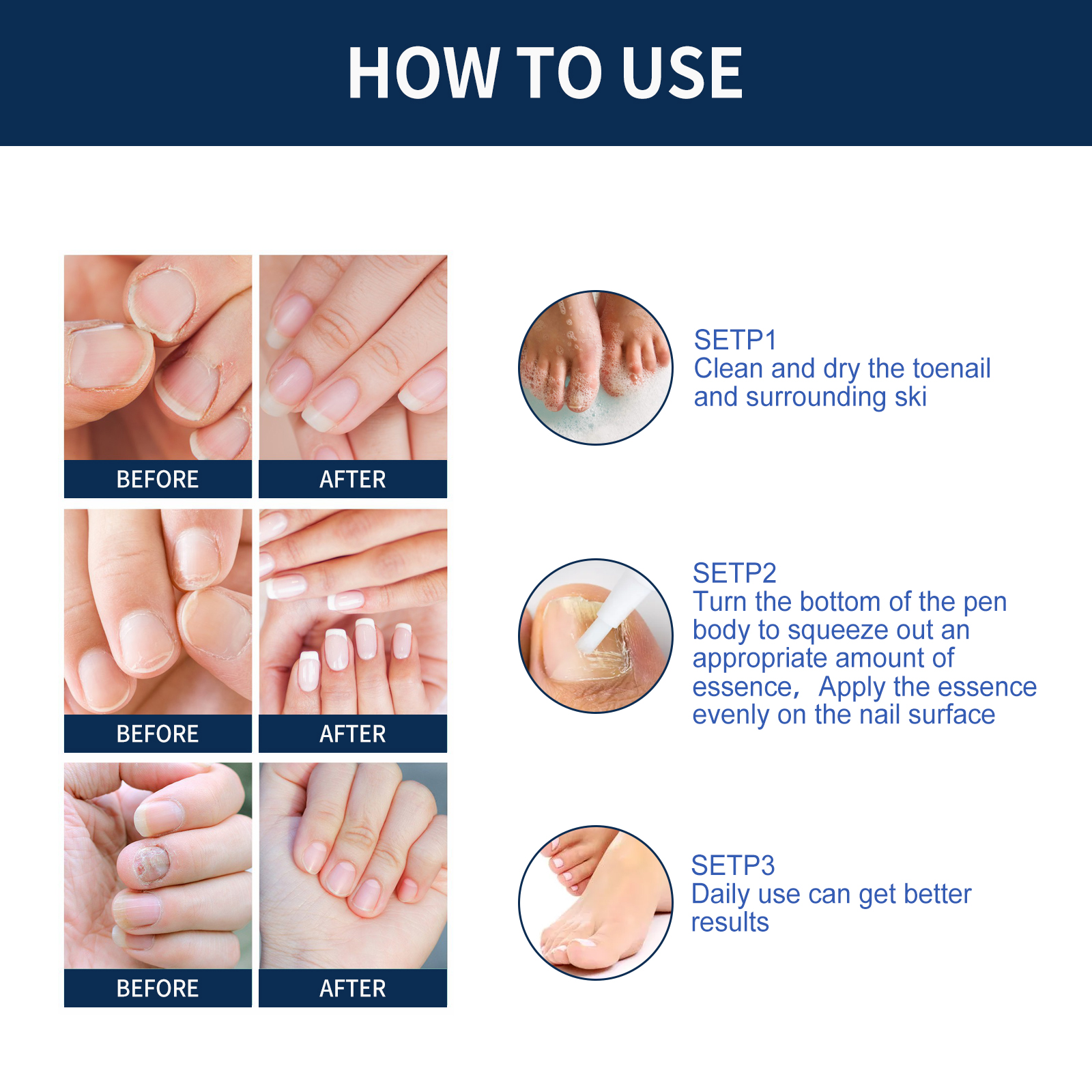 HOW TO USE

BEFORE

AFTER

BEFORE

AFTER

BEFORE

AFTER

SETP1
Clean and dry the toenail and surrounding ski

SETP2
Turn the bottom of the pen body to squeeze out an appropriate amount of essence, Apply the essence evenly on the nail surface

SETP3
Daily use can get better results