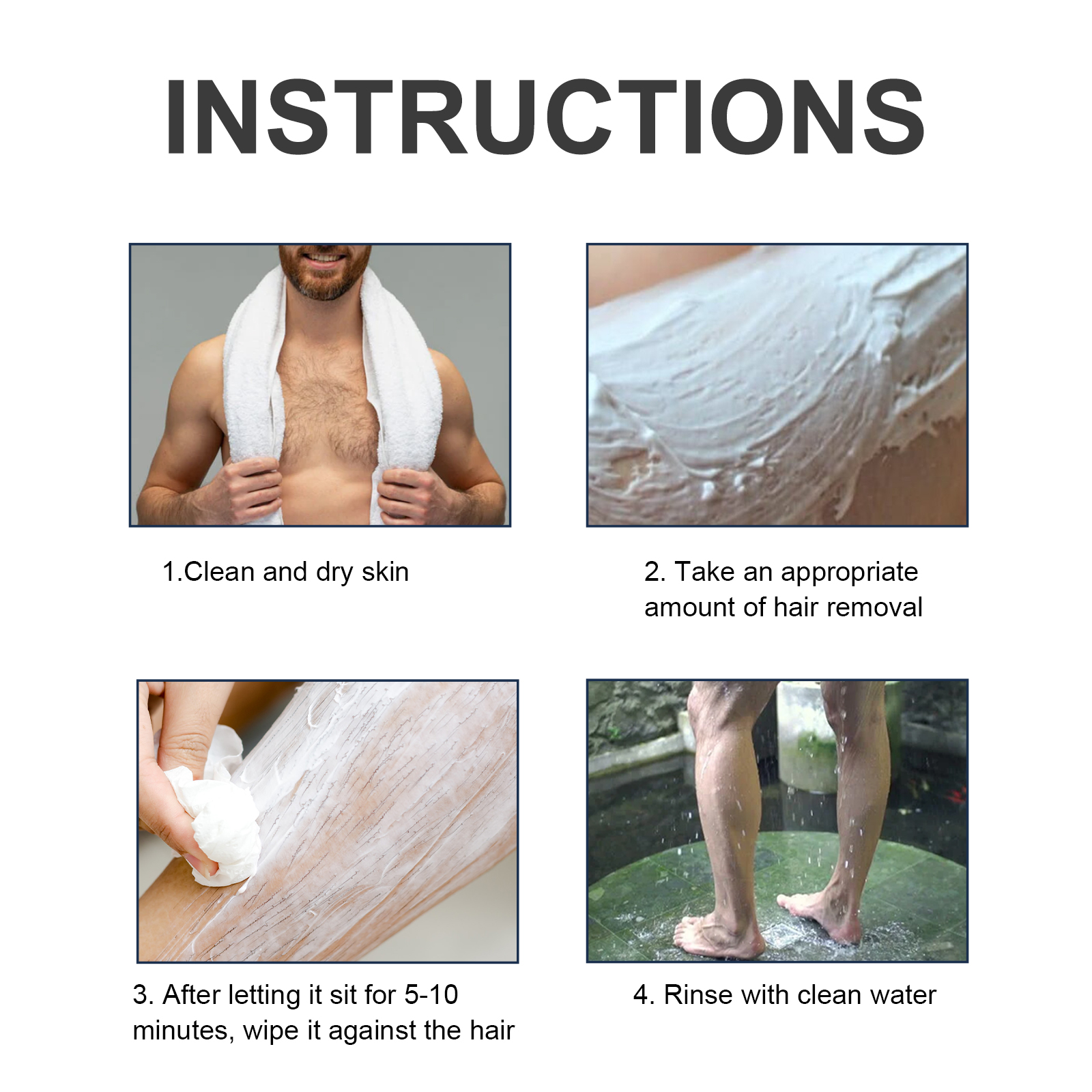 INSTRUCTIONS

1.Clean and dry skin

2. Take an appropriate amount of hair removal

3. After letting it sit for 5-10 minutes, wipe it against the hair

4. Rinse with clean water