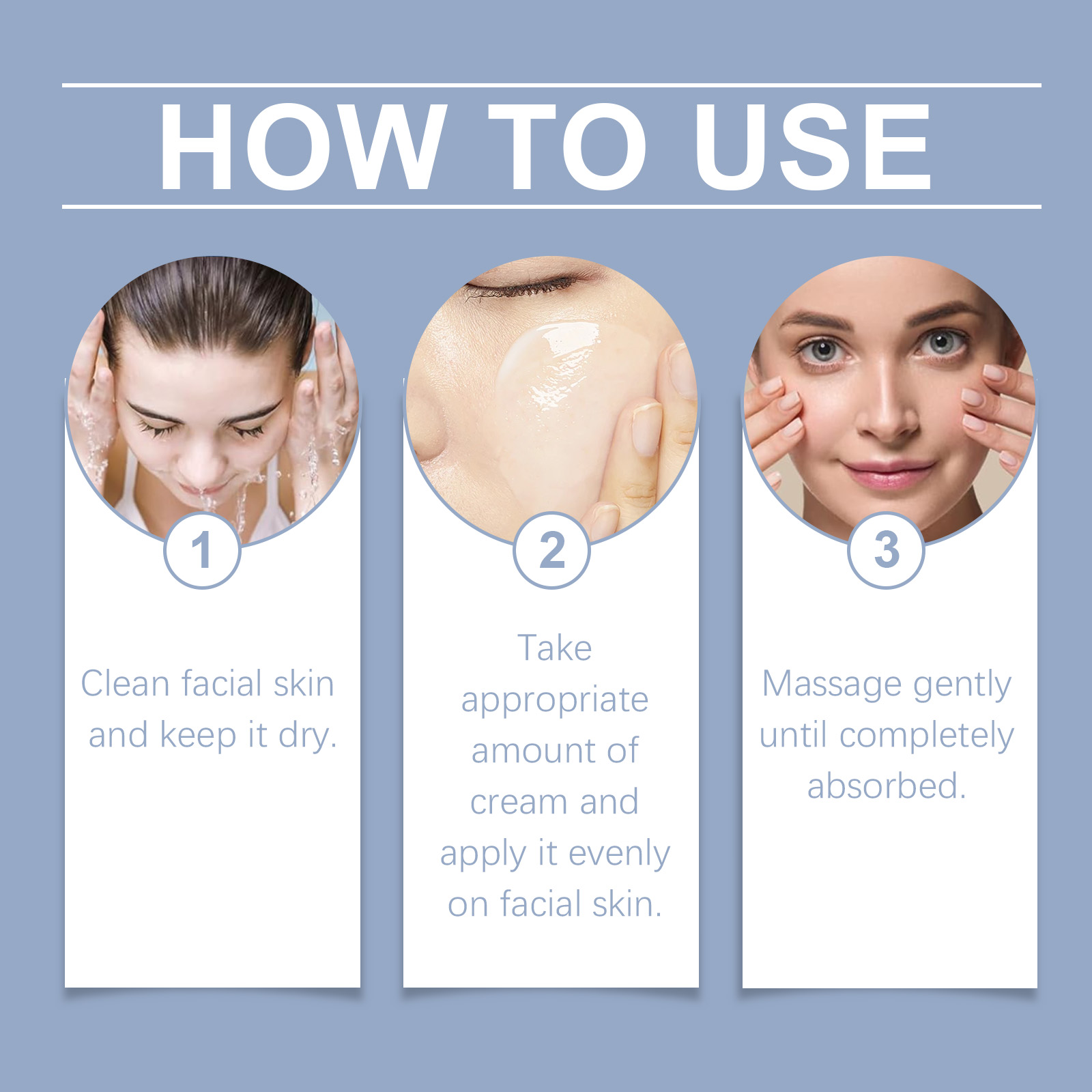 HOW TO USE

1

Clean facial skin and keep it dry.

2

Take appropriate amount of cream and apply it evenly on facial skin.

3

Massage gently until completely absorbed.