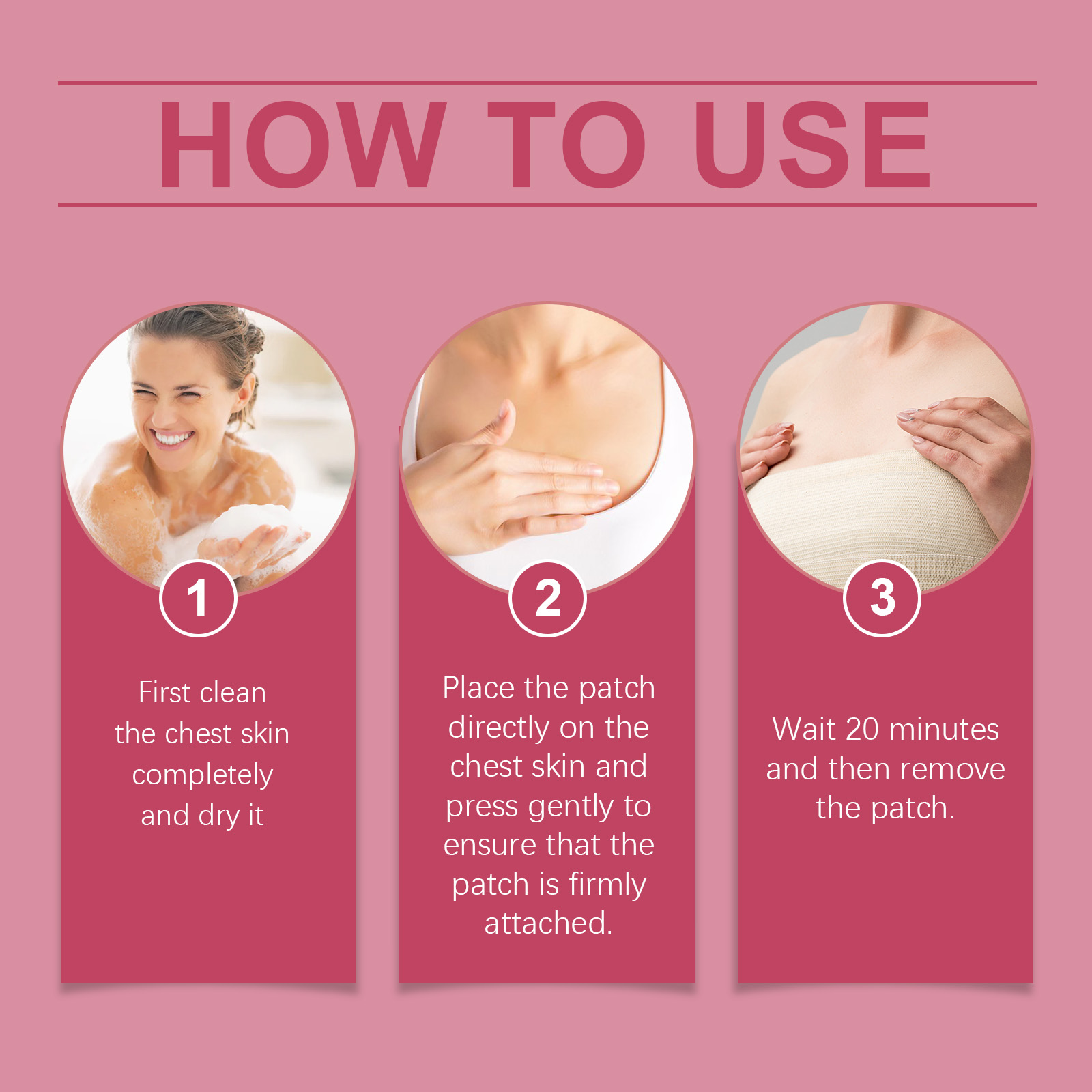 HOW TO USE

1

First clean the chest skin completely and dry it

2

Place the patch directly on the chest skin and press gently to ensure that the patch is firmly attached.

3

Wait 20 minutes and then remove the patch.