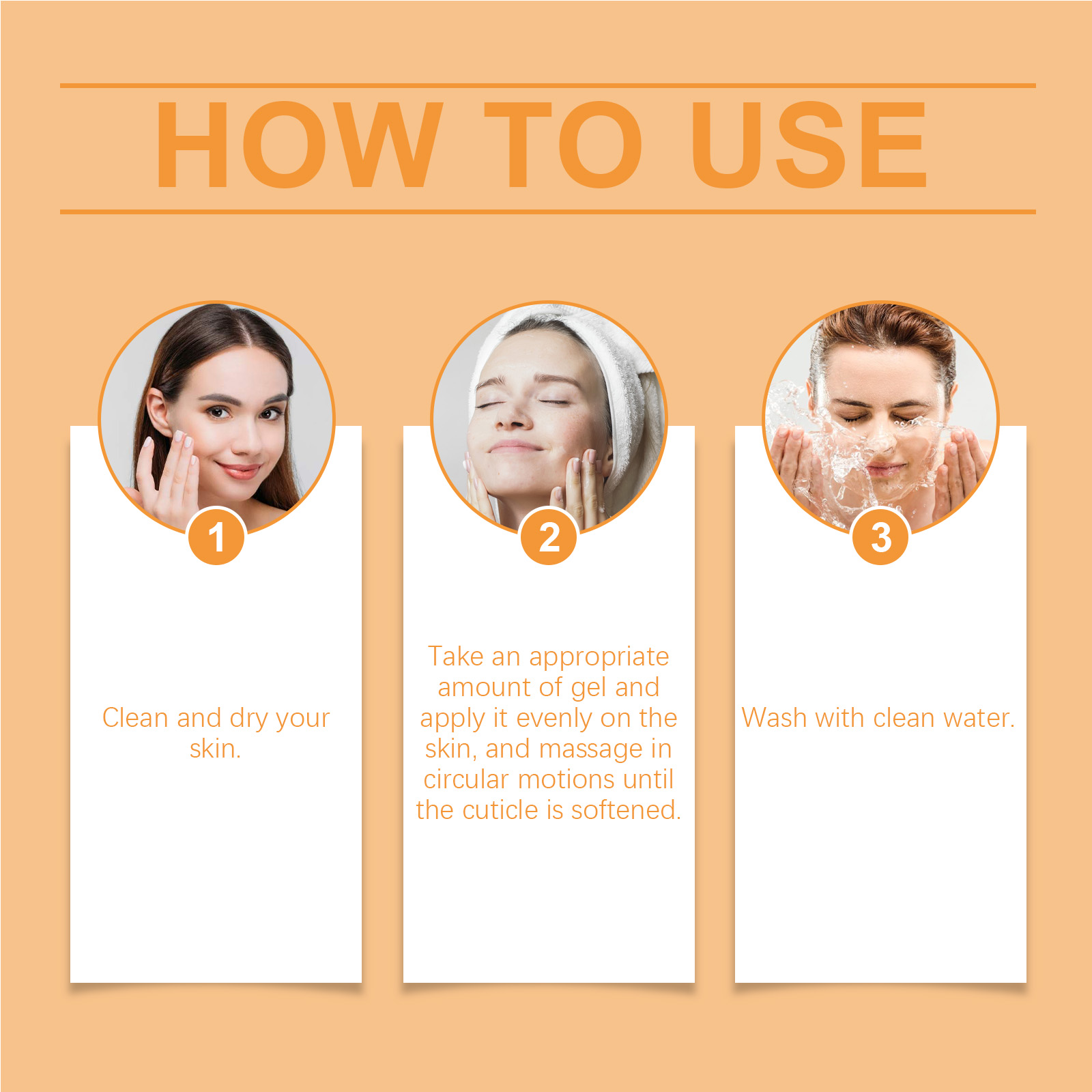 HOW TO USE

1

Clean and dry your skin.

2

Take an appropriate amount of gel and apply it evenly on the skin, and massage in circular motions until the cuticle is softened.

3

Wash with clean water.