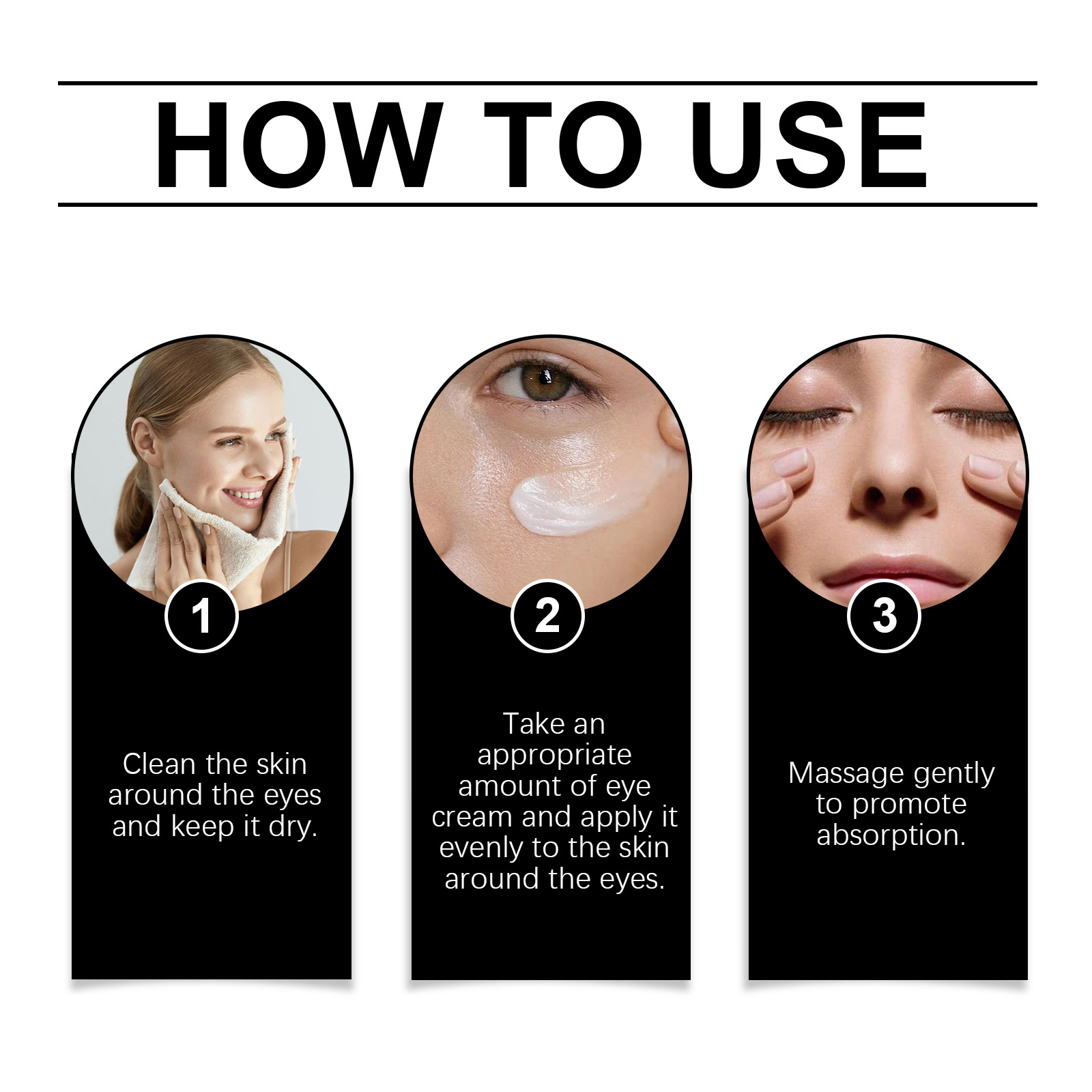 HOW TO USE

1

Clean the skin around the eyes and keep it dry.

2

Take an appropriate amount of eye cream and apply it evenly to the skin around the eyes.

3

Massage gently to promote absorption.