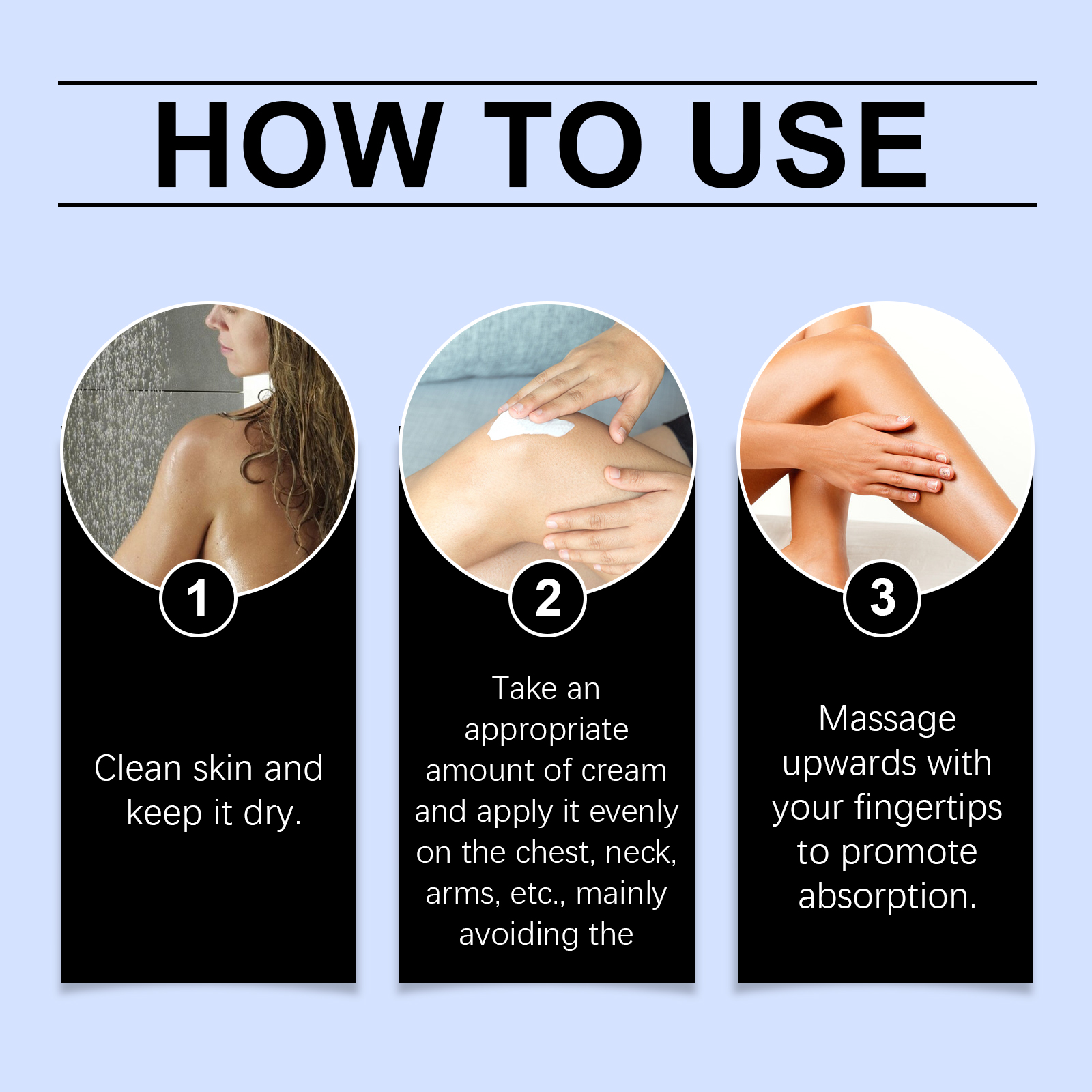 HOW TO USE

1

Clean skin and keep it dry.

2

Take an appropriate amount of cream and apply it evenly on the chest, neck, arms, etc., mainly avoiding the

3

Massage upwards with your fingertips to promote absorption.