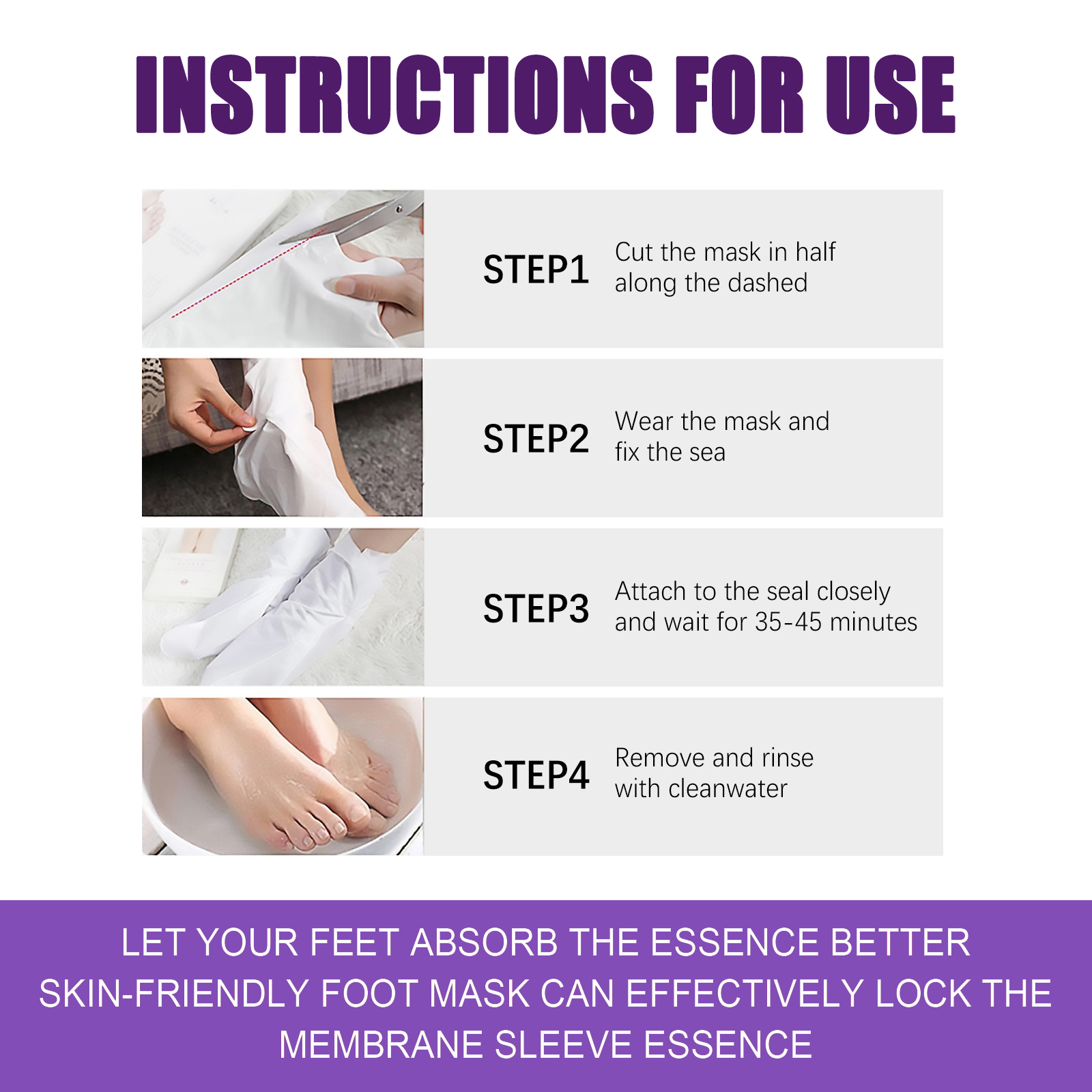 INSTRUCTIONS FOR USE

STEP1 Cut the mask in half along the dashed

STEP2 Wear the mask and fix the sea

STEP3 Attach to the seal closely and wait for 35-45 minutes

STEP4 Remove and rinse with cleanwater

LET YOUR FEET ABSORB THE ESSENCE BETTER SKIN-FRIENDLY FOOT MASK CAN EFFECTIVELY LOCK THE MEMBRANE SLEEVE ESSENCE