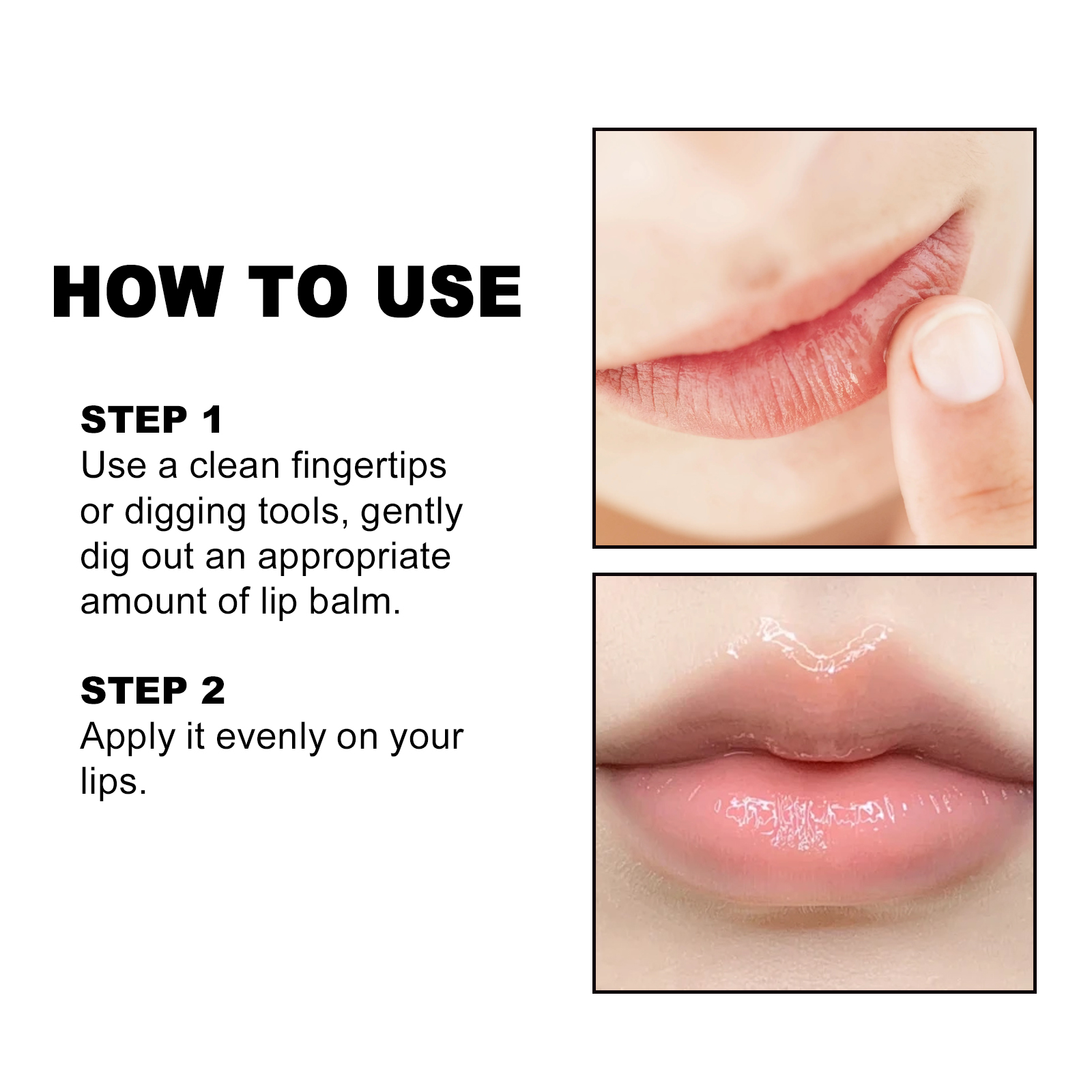 HOW TO USE

STEP 1
Use a clean fingertips or digging tools, gently dig out an appropriate amount of lip balm.

STEP 2
Apply it evenly on your lips.