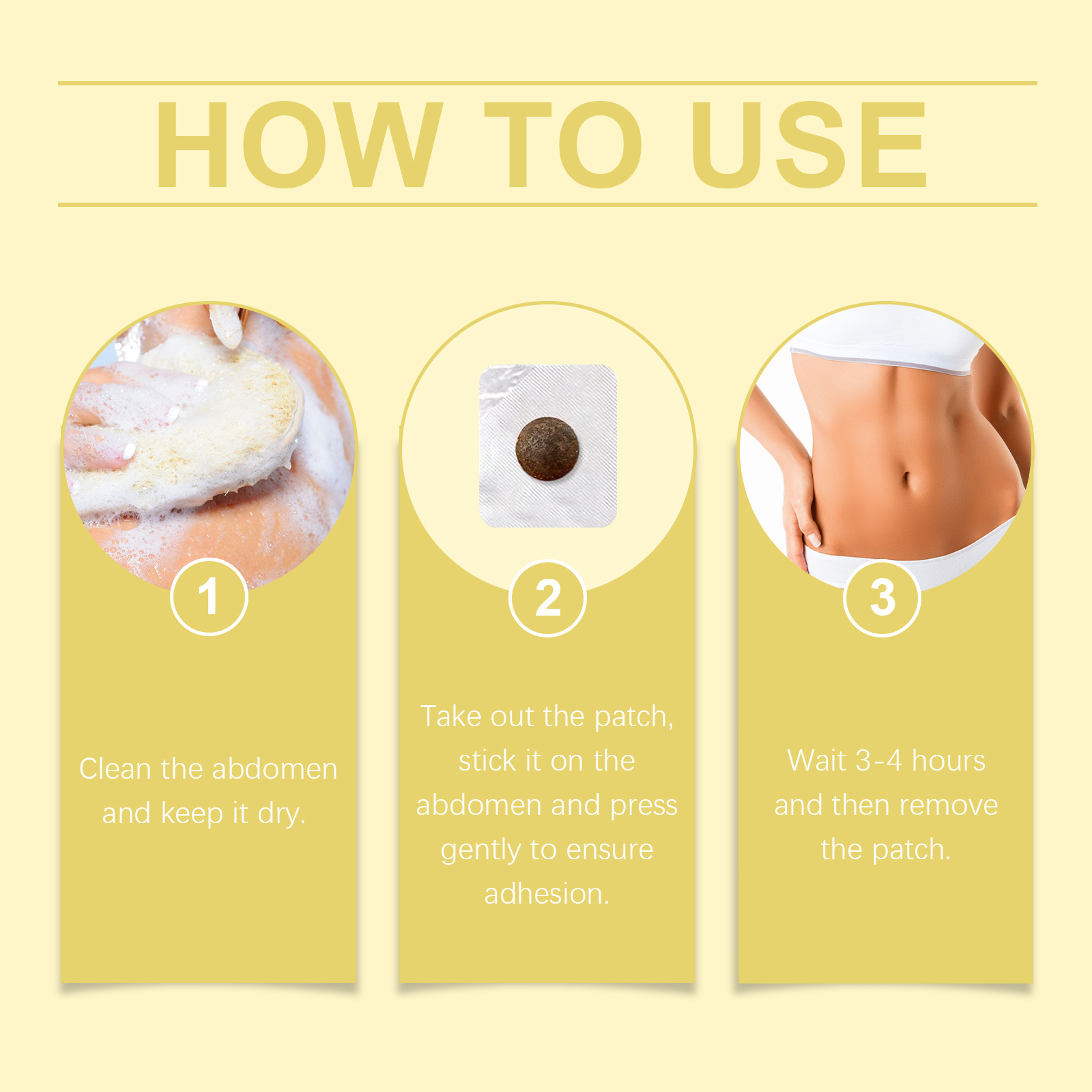 HOW TO USE

1

Clean the abdomen and keep it dry.

2

Take out the patch, stick it on the abdomen and press gently to ensure adhesion.

3

Wait 3-4 hours and then remove the patch.