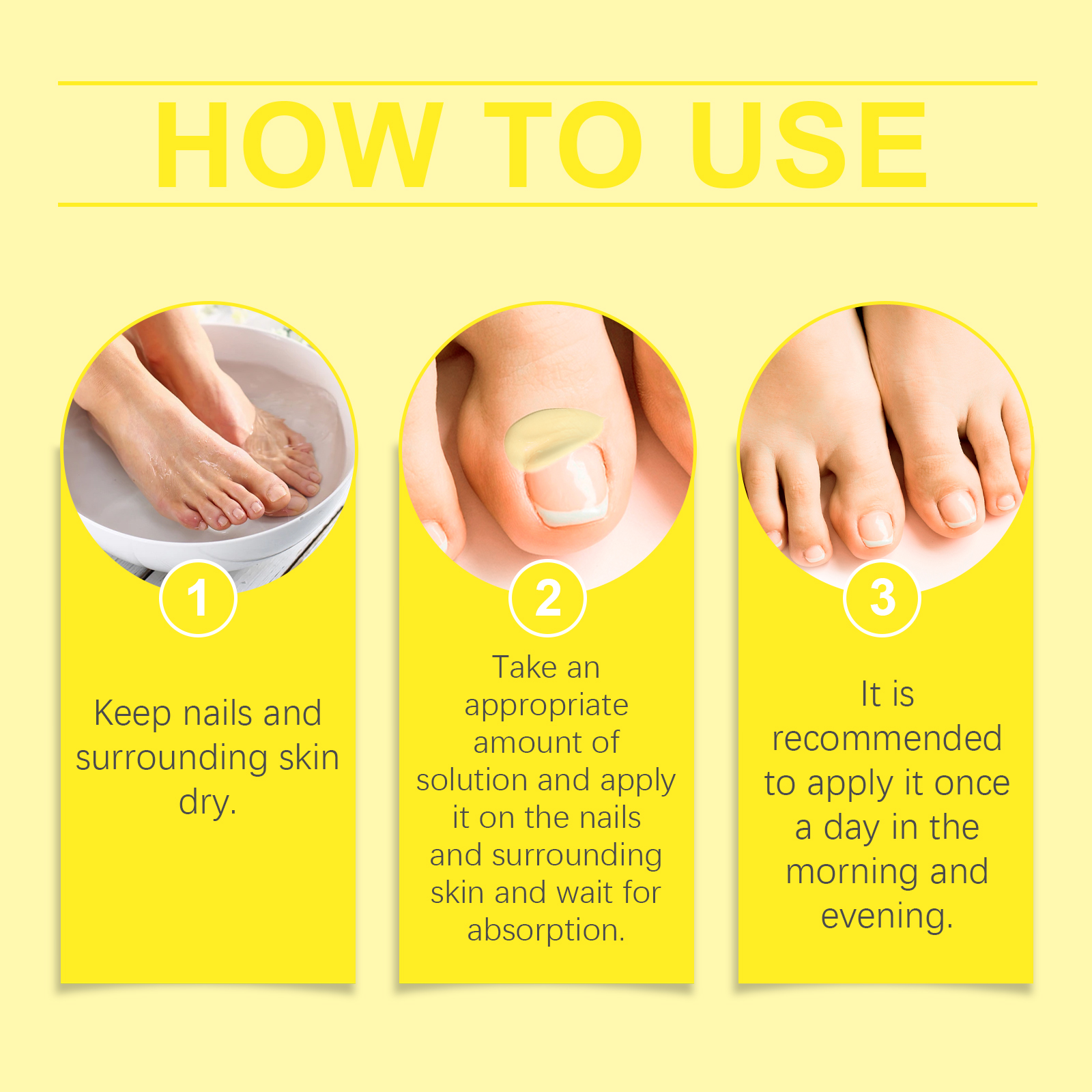 HOW TO USE

1

Keep nails and surrounding skin dry.

2

Take an appropriate amount of solution and apply it on the nails and surrounding skin and wait for absorption.

3

It is recommended to apply it once a day in the morning and evening.