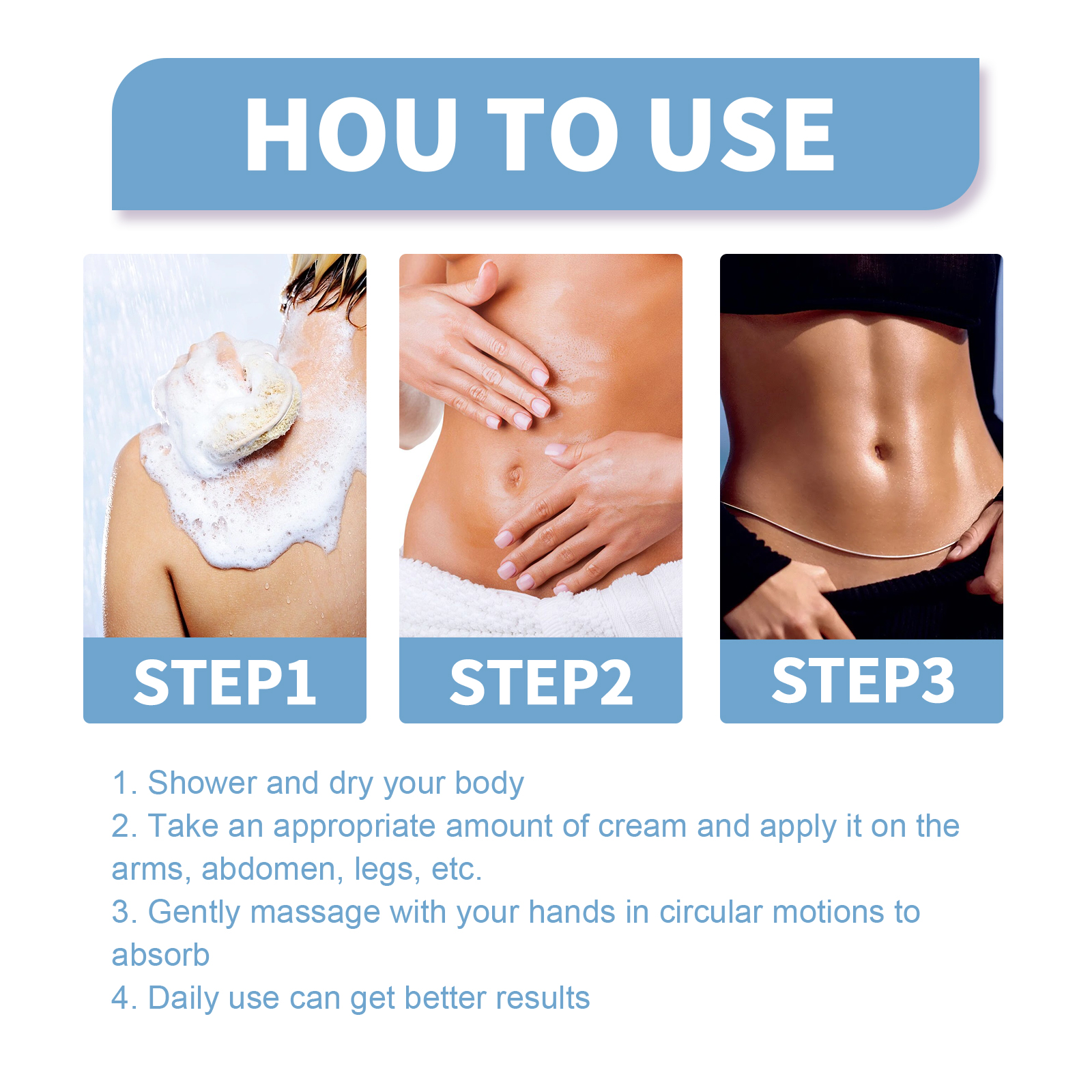 HOU TO USE

STEP1

STEP2

STEP3

1. Shower and dry your body
2. Take an appropriate amount of cream and apply it on the arms, abdomen, legs, etc.
3. Gently massage with your hands in circular motions to absorb
4. Daily use can get better results