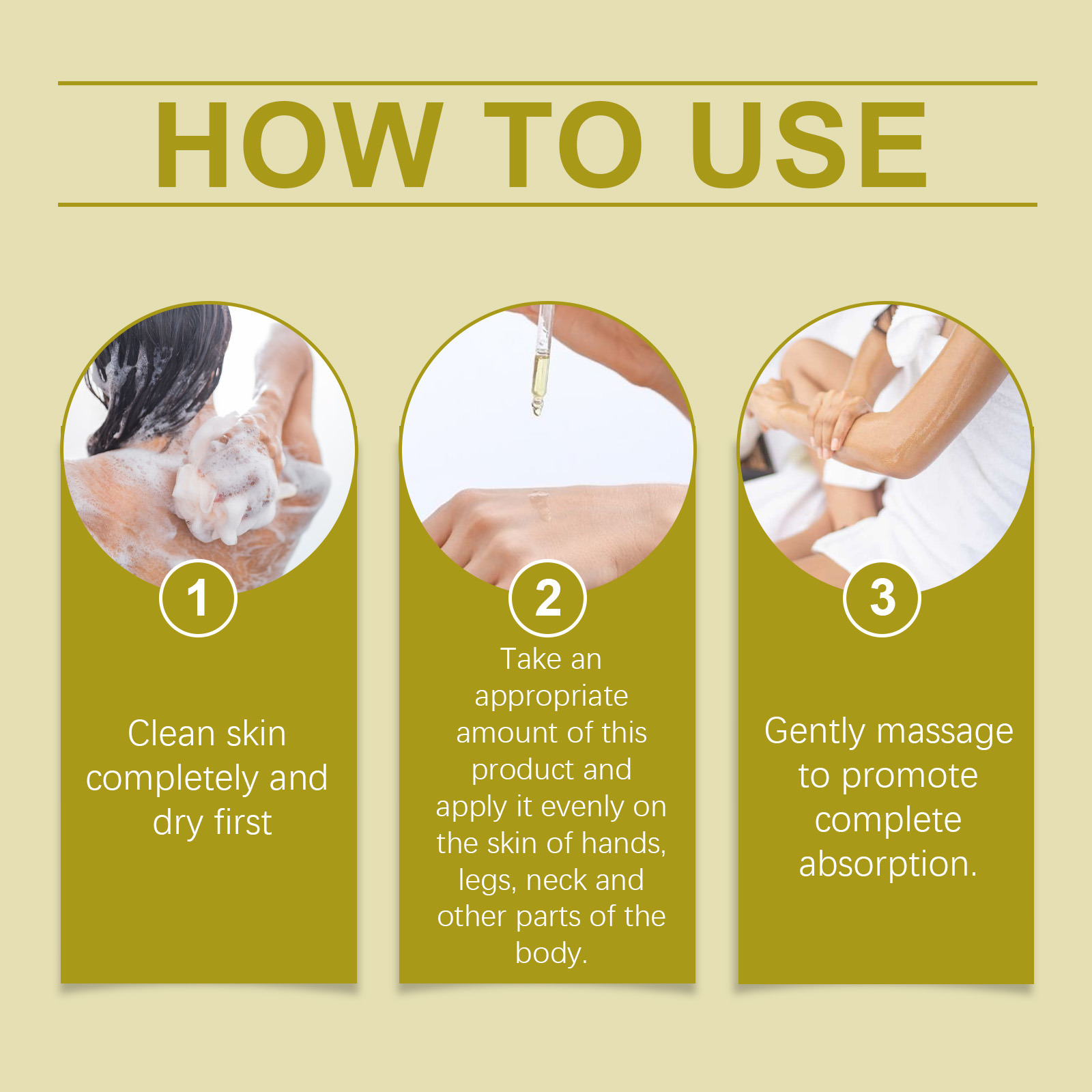 HOW TO USE

1

Clean skin completely and dry first

2

Take an appropriate amount of this product and apply it evenly on the skin of hands, legs, neck and other parts of the body.

3

Gently massage to promote complete absorption.