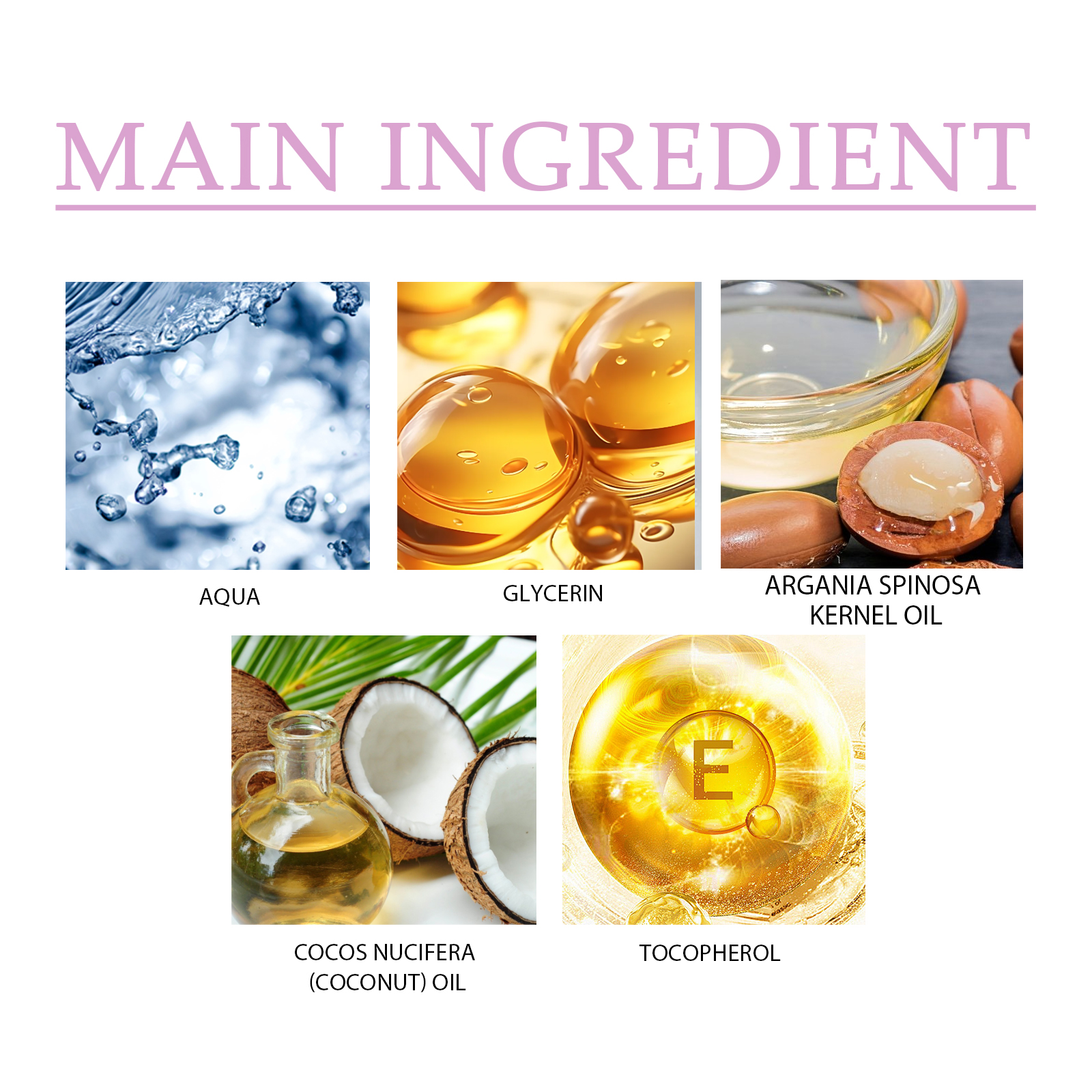 MAIN INGREDIENT

AQUA

GLYCERIN

ARGANIA SPINOSA KERNEL OIL

E

COCOS NUCIFERA (COCONUT) OIL

TOCOPHEROL